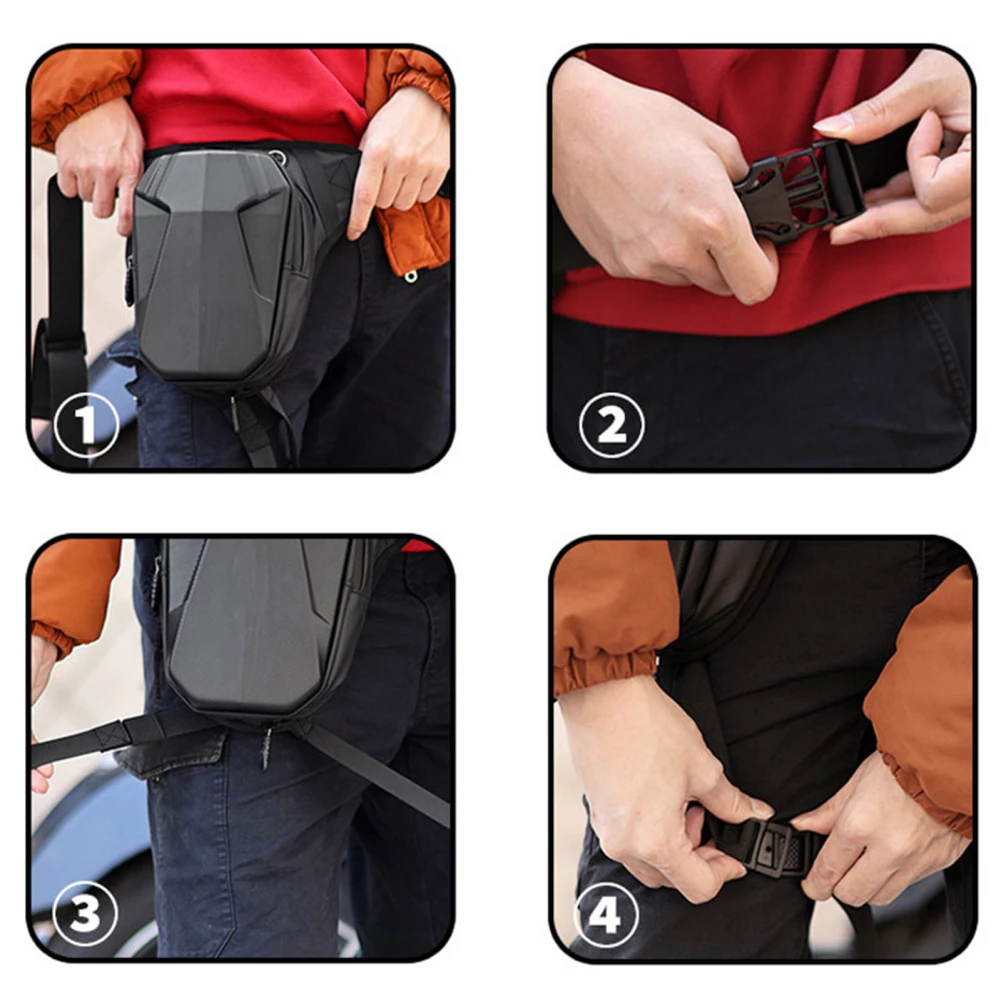 1

2

3

4