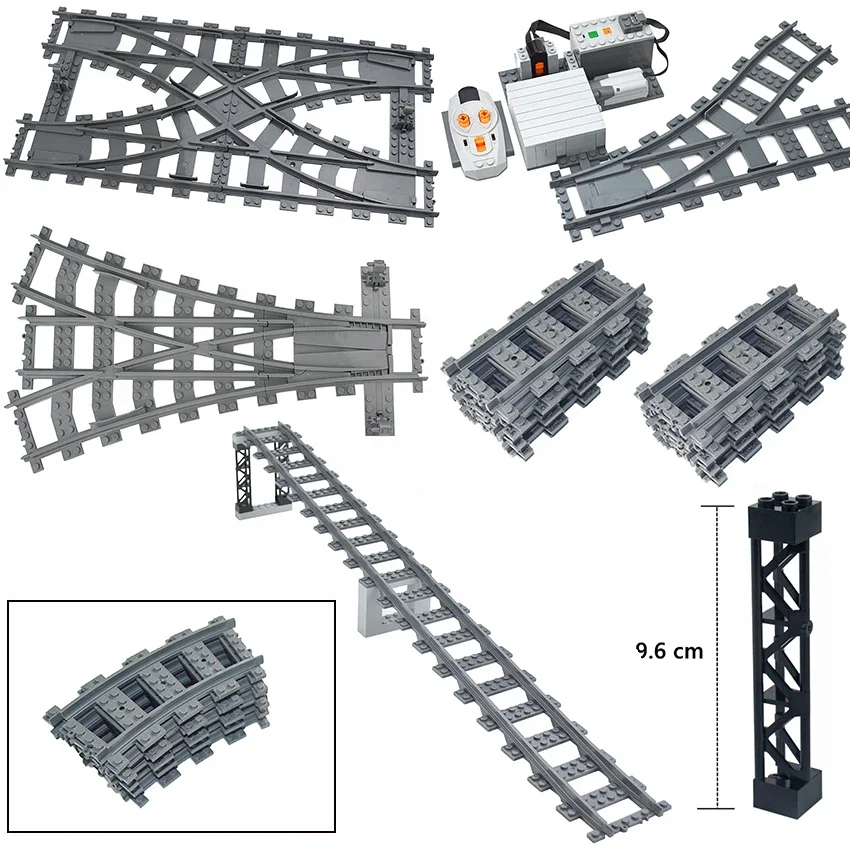 9.6 cm