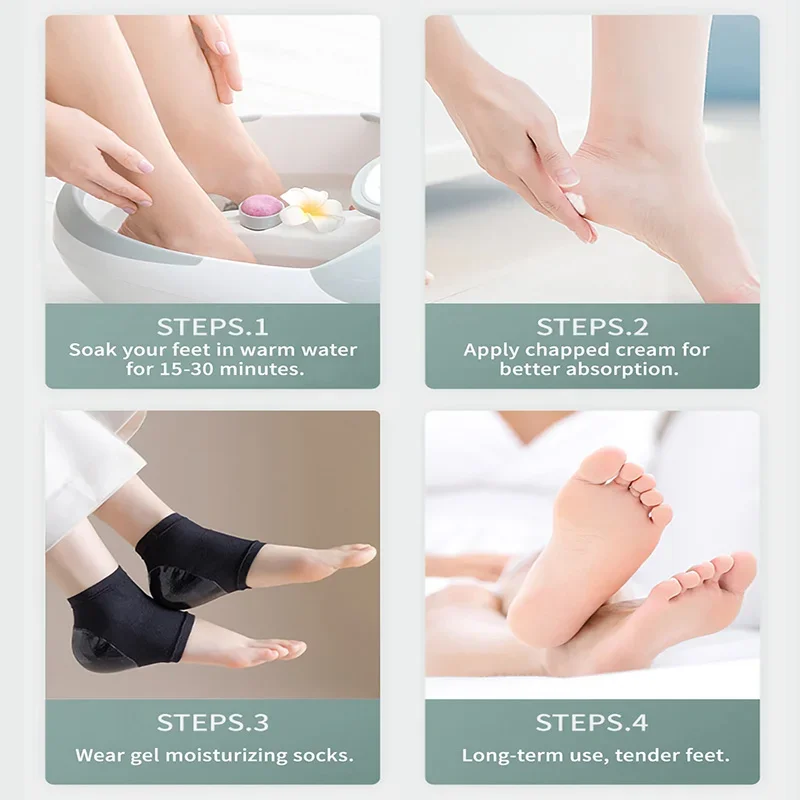 STEPS.1
Soak your feet in warm water for 15-30 minutes.

STEPS.2
Apply chapped cream for better absorption.

STEPS.3
Wear gel moisturizing socks.

STEPS.4
Long-term use, tender feet.