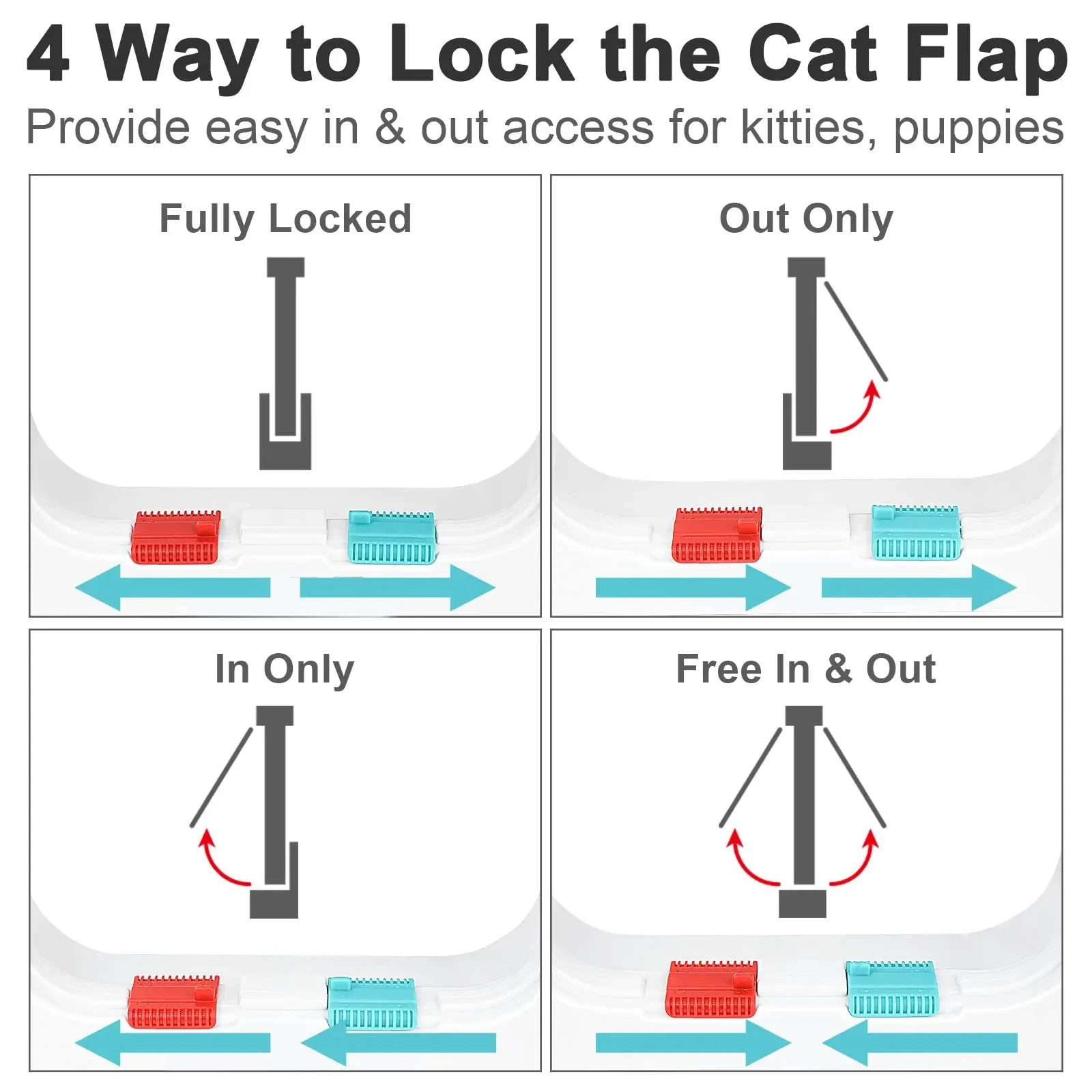 4 Way to Lock the Cat Flap
Provide easy in & out access for kitties, puppies

Fully Locked

Out Only

In Only

Free In & Out