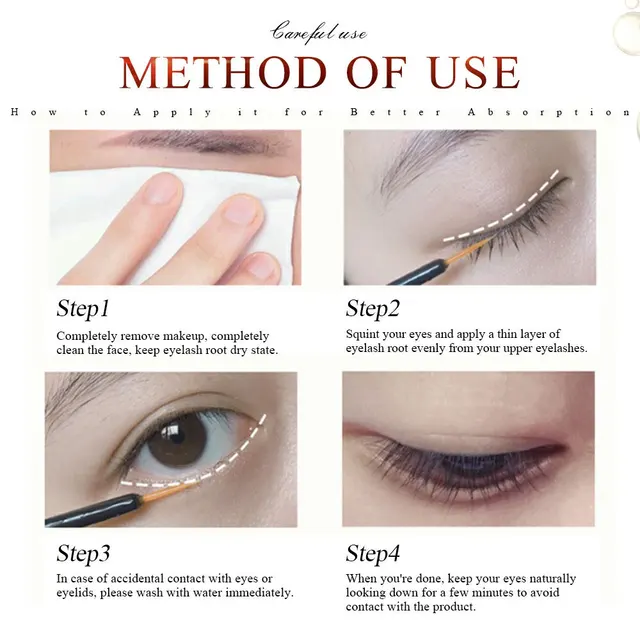 Careful use

METHOD OF USE

How to Apply it for Better Absorption

Step1

Completely remove makeup, completely clean the face, keep eyelash root dry state.

Step2

Squint your eyes and apply a thin layer of eyelash root evenly from your upper eyelashes.

Step3

In case of accidental contact with eyes or eyelids, please wash with water immediately.

Step4

When you're done, keep your eyes naturally looking down for a few minutes to avoid contact with the product.