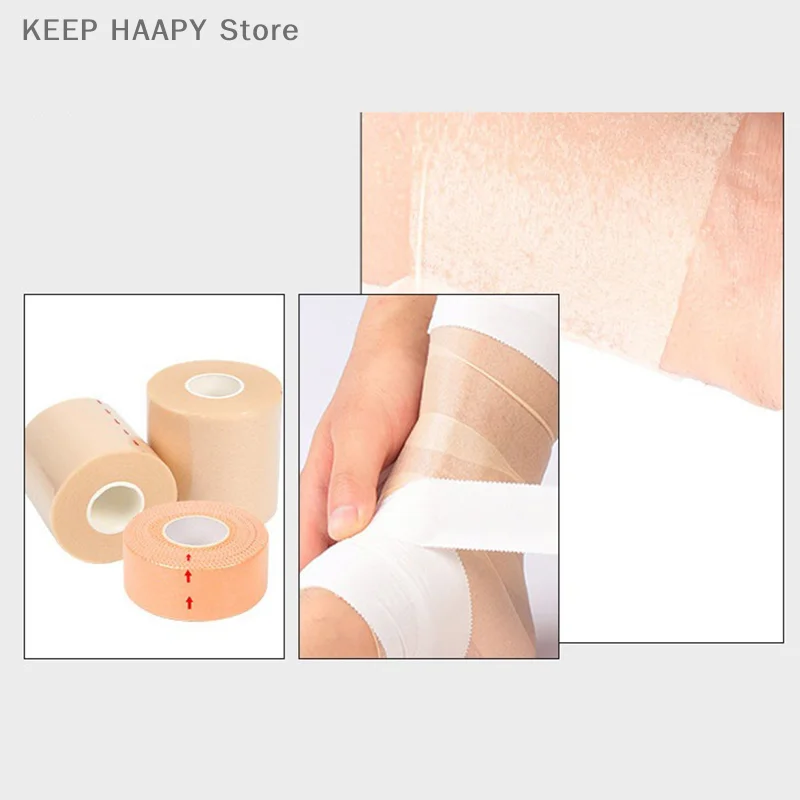 KEEP HAAPY Store