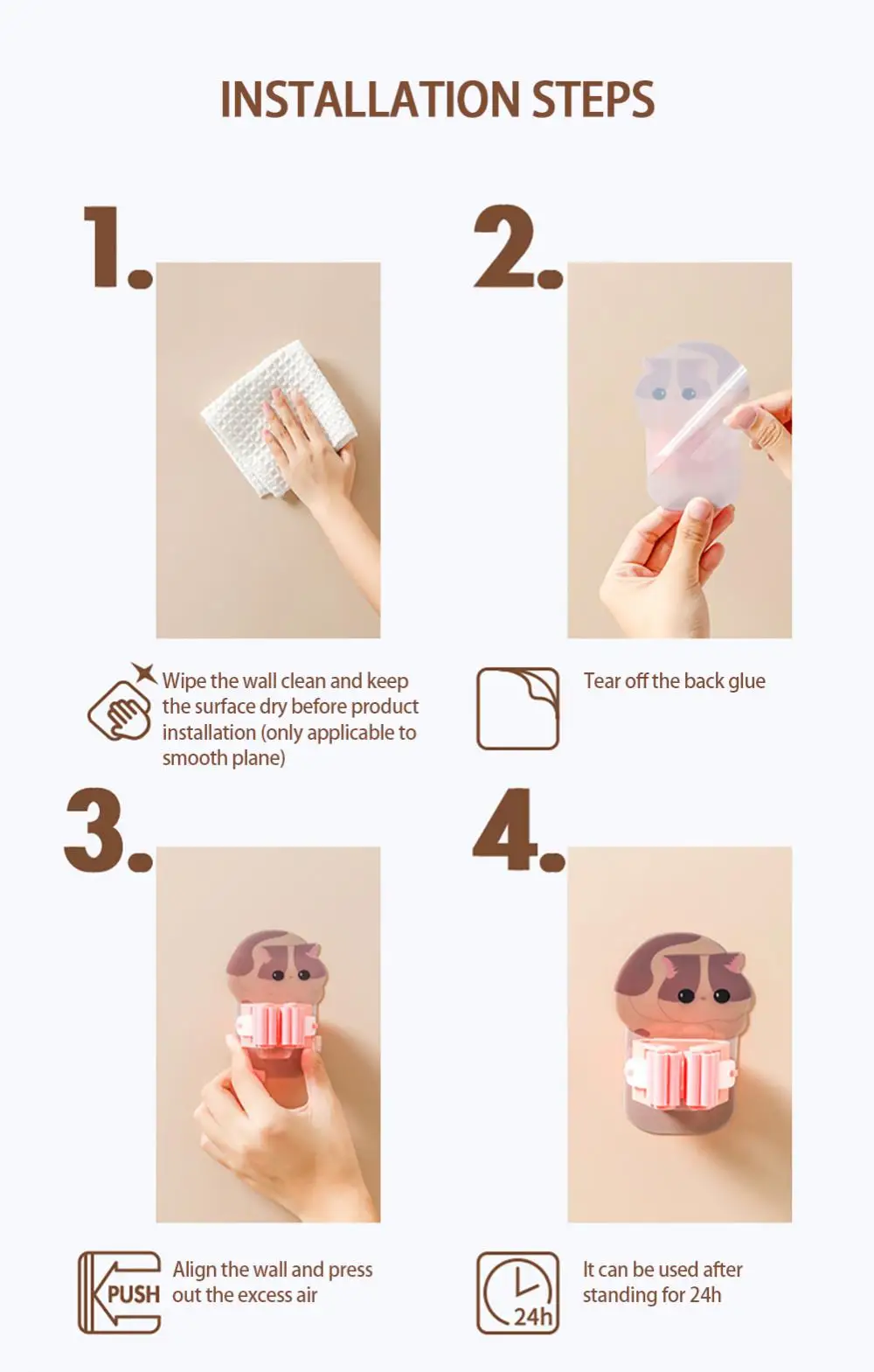 INSTALLATION STEPS

1.

Wipe the wall clean and keep the surface dry before product installation (only applicable to smooth plane)

2.

Tear off the back glue

3.

PUSH

Align the wall and press out the excess air

4.

24h

It can be used after standing for 24h