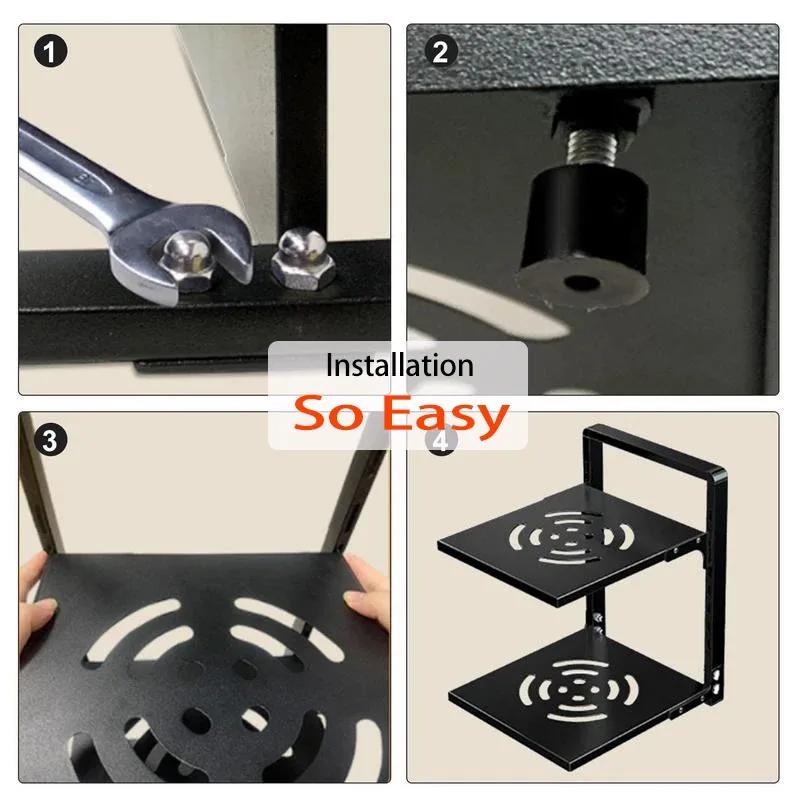 1

2

Installation
So Easy

3

4