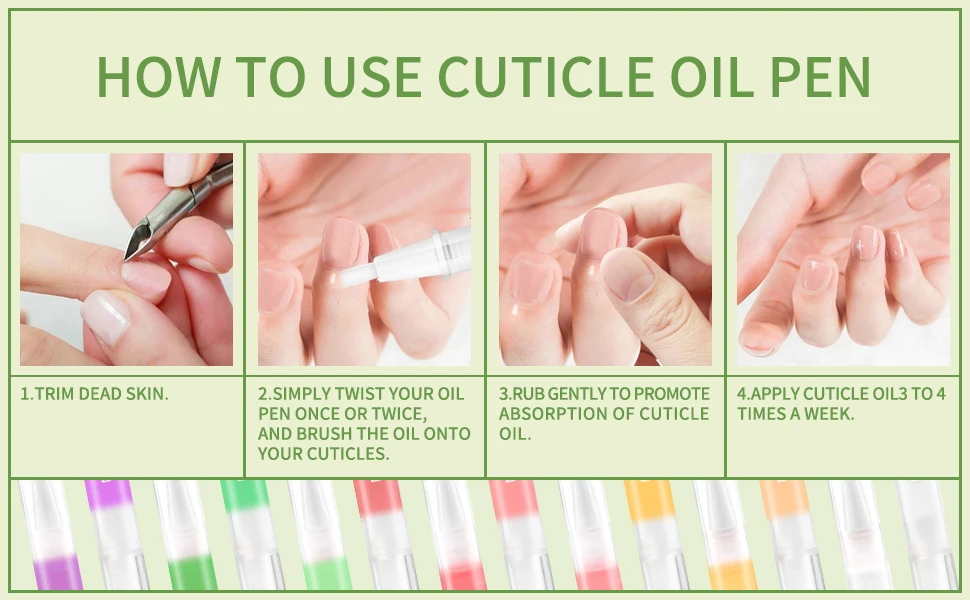 HOW TO USE CUTICLE OIL PEN

1.TRIM DEAD SKIN.

2.SIMPLY TWIST YOUR OIL PEN ONCE OR TWICE, AND BRUSH THE OIL ONTO YOUR CUTICLES.

3.RUB GENTLY TO PROMOTE ABSORPTION OF CUTICLE OIL.

4.APPLY CUTICLE OIL3 TO 4 TIMES A WEEK.