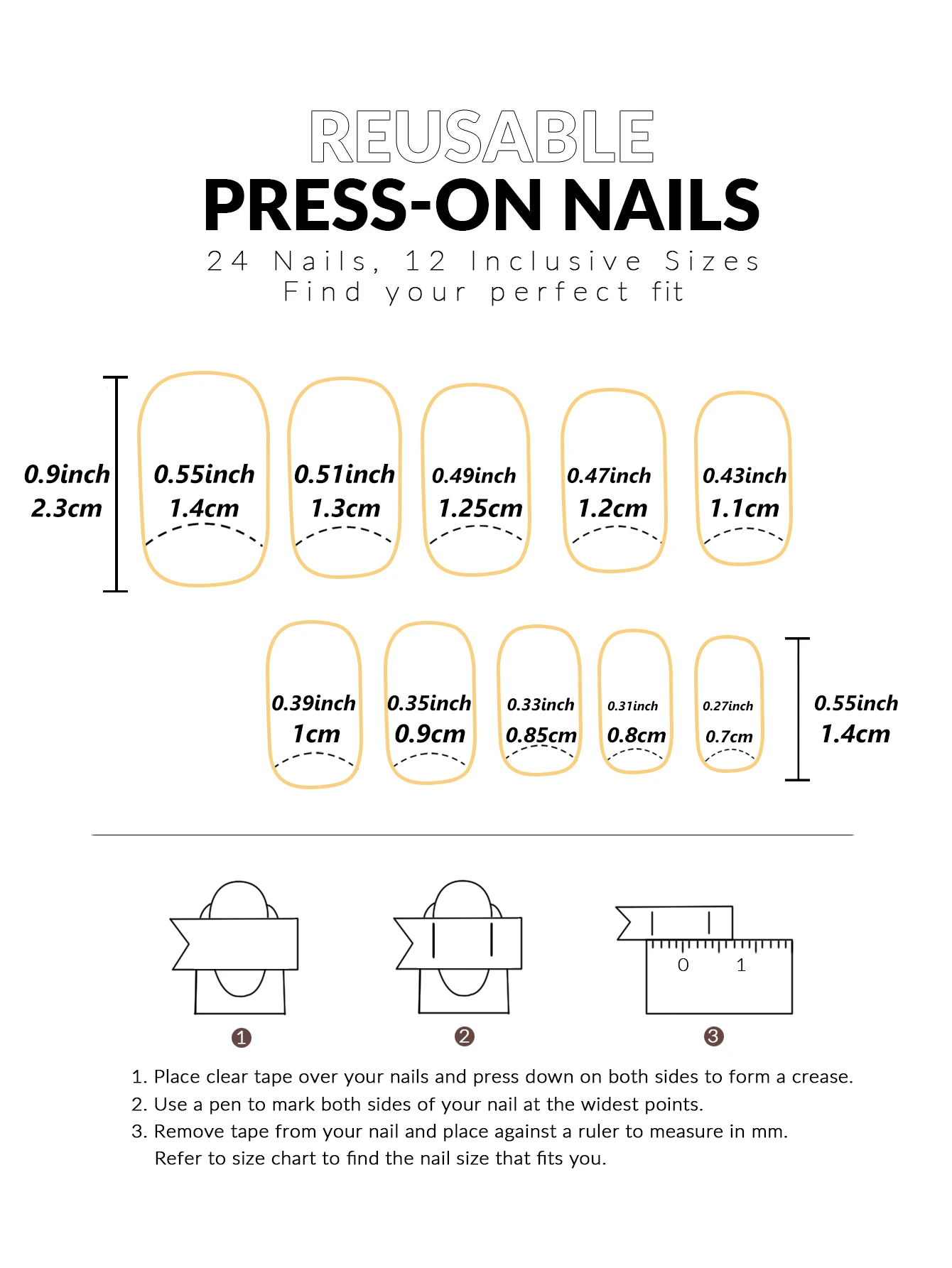 REUSABLE
PRESS-ON NAILS
24 Nails, 12 Inclusive Sizes
Find your perfect fit

0.9inch
2.3cm

0.55inch
1.4cm

0.51inch
1.3cm

0.49inch
1.25cm

0.47inch
1.2cm

0.43inch
1.1cm

0.39inch
1cm

0.35inch
0.9cm

0.33inch
0.85cm

0.31inch
0.8cm

0.27inch
0.7cm

0.55inch
1.4cm

0 1

1

2

3

1. Place clear tape over your nails and press down on both sides to form a crease.
2. Use a pen to mark both sides of your nail at the widest points.
3. Remove tape from your nail and place against a ruler to measure in mm.
Refer to size chart to find the nail size that fits you.