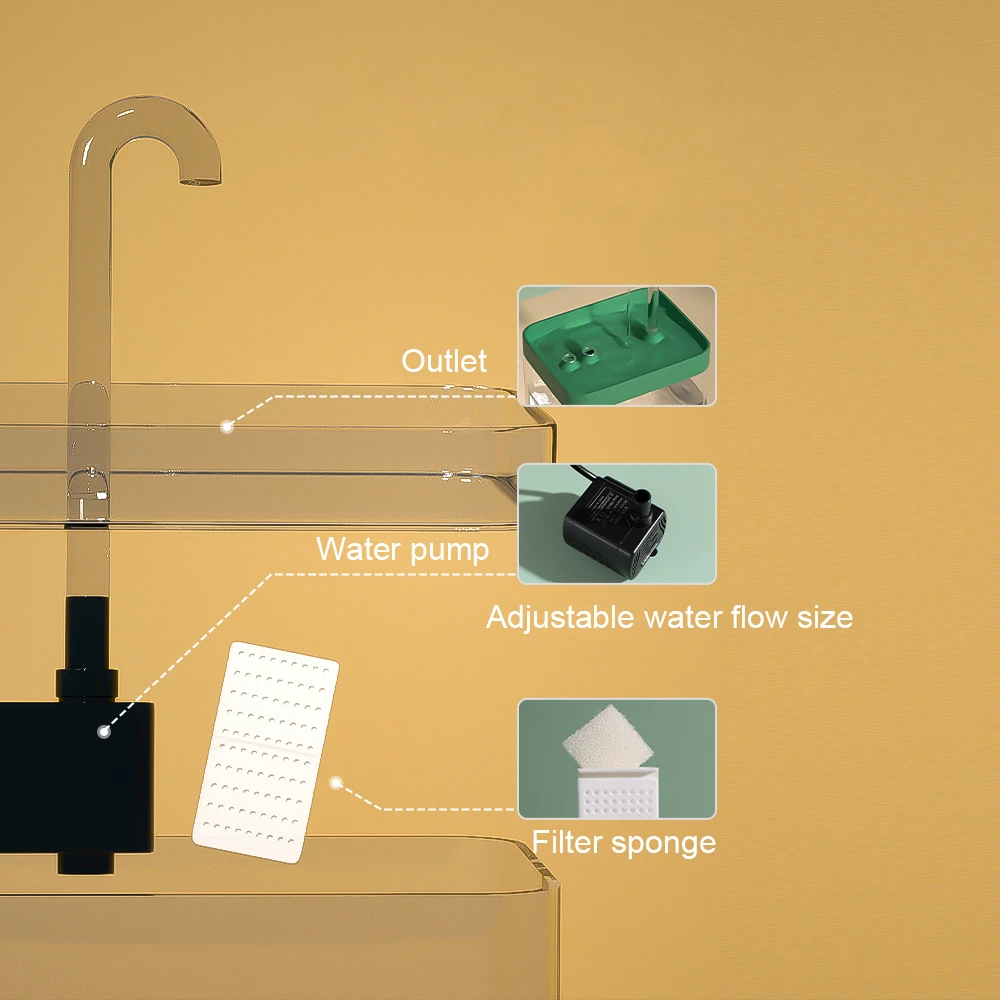 Outlet

Water pump

Adjustable water flow size

Filter sponge