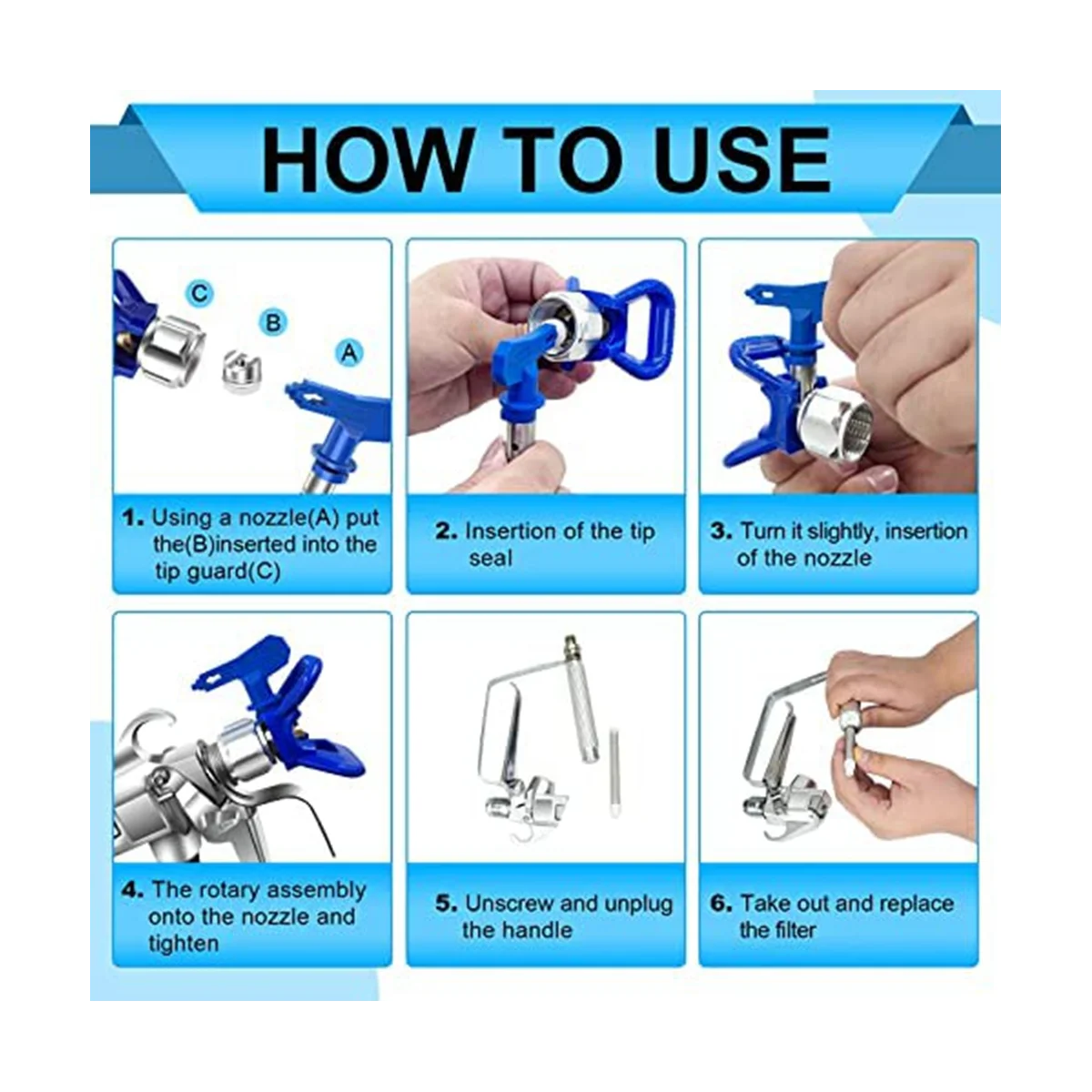 HOW TO USE

C B A

1. Using a nozzle(A) put the(B)inserted into the tip guard(C)

2. Insertion of the tip seal

3. Turn it slightly, insertion of the nozzle

4. The rotary assembly onto the nozzle and tighten

5. Unscrew and unplug the handle

6. Take out and replace the filter