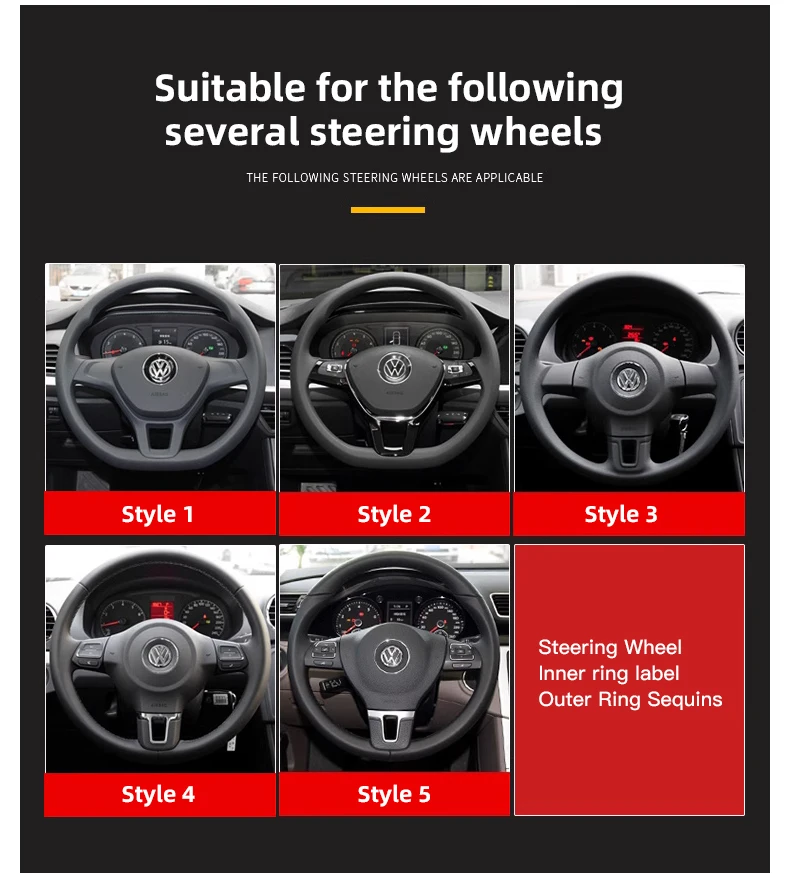 Suitable for the following several steering wheels

THE FOLLOWING STEERING WHEELS ARE APPLICABLE

Style 1

Style 2

Style 3

Style 4

Style 5

Steering Wheel
Inner ring label
Outer Ring Sequins