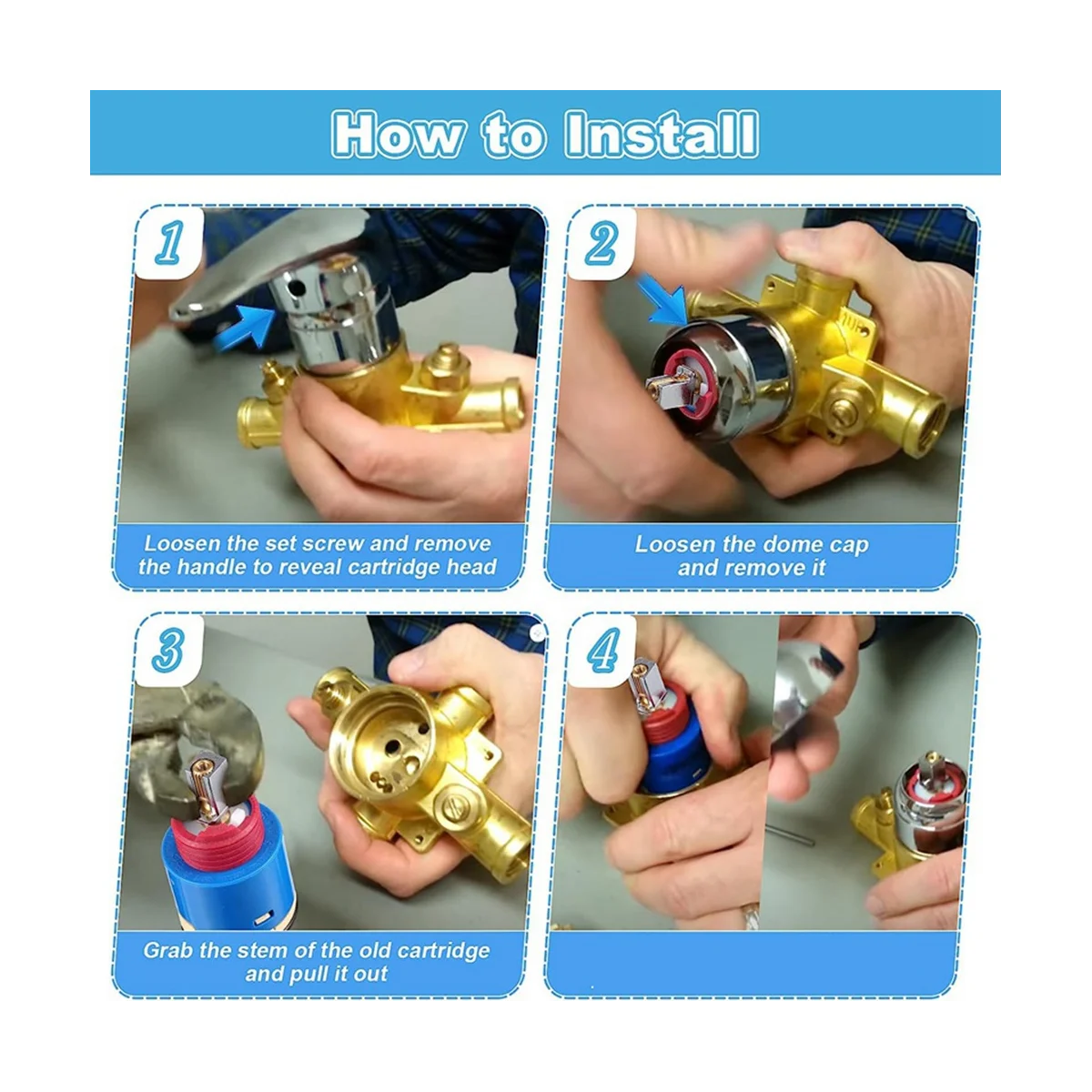 How to Install

1

Loosen the set screw and remove the handle to reveal cartridge head

2

Loosen the dome cap and remove it

3

Grab the stem of the old cartridge and pull it out

4