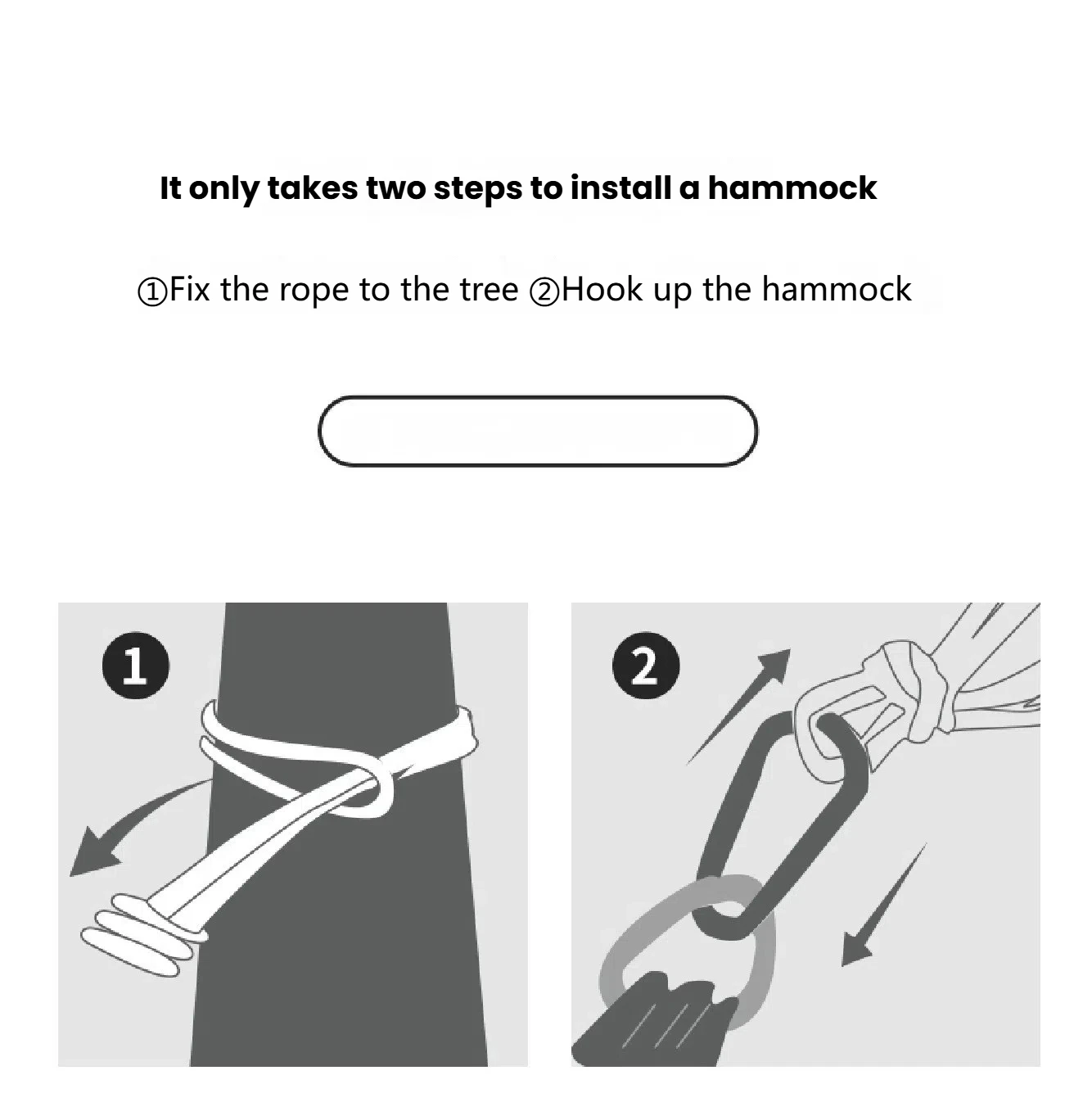 It only takes two steps to install a hammock

①Fix the rope to the tree ②Hook up the hammock

1

2