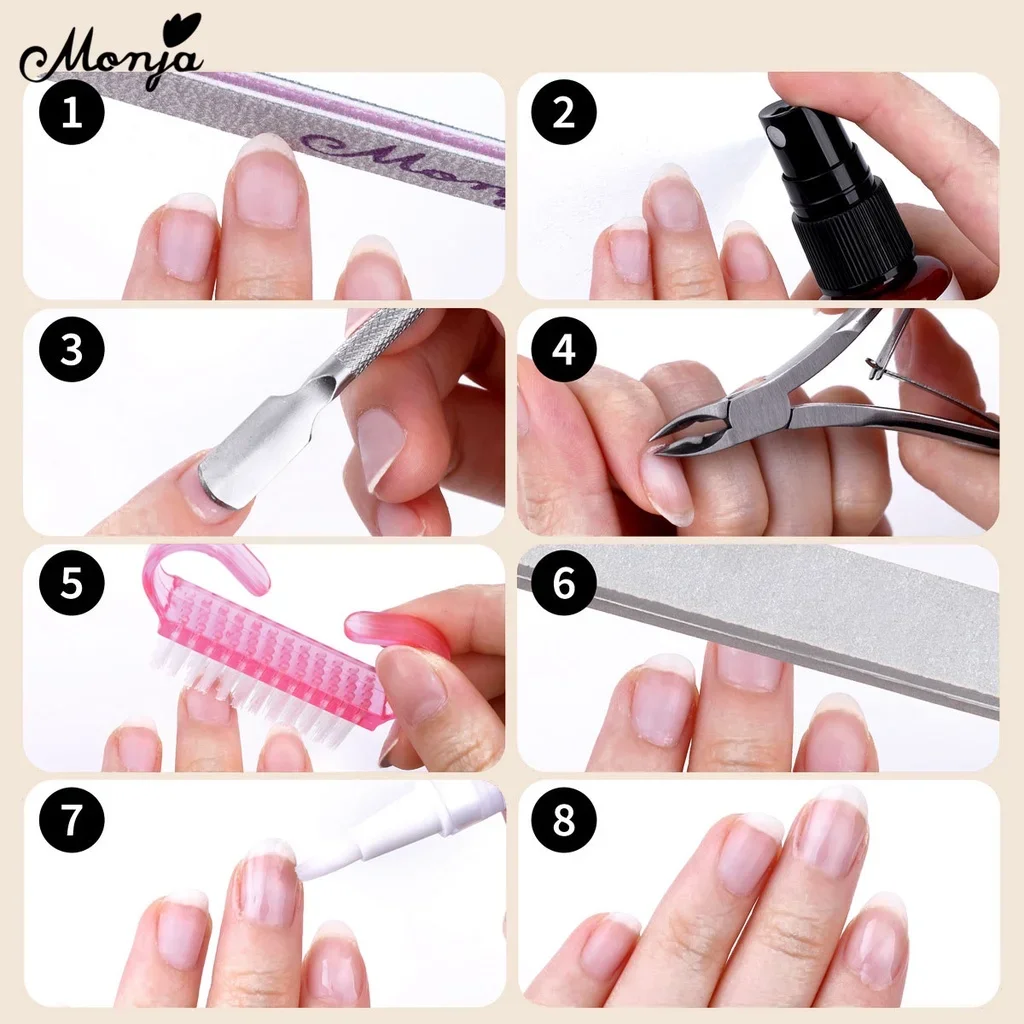 Monja

1

Monja

2

3

4

5

6

7

8