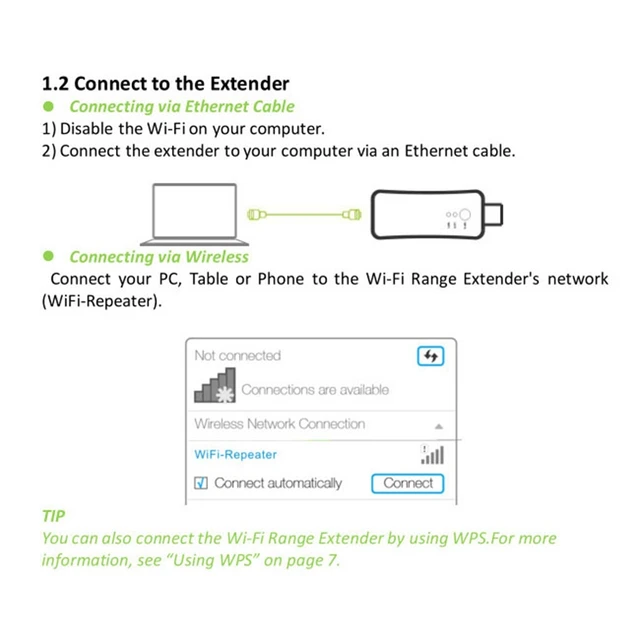 1.2 Connect to the Extender

● Connecting via Ethernet Cable

1) Disable the Wi-Fi on your computer.
2) Connect the extender to your computer via an Ethernet cable.

● Connecting via Wireless

Connect your PC, Table or Phone to the Wi-Fi Range Extender's network (WiFi-Repeater).

Not connected

Connections are available

Wireless Network Connection

WiFi-Repeater

Connect automatically

Connect

TIP
You can also connect the Wi-Fi Range Extender by using WPS.For more information, see "Using WPS" on page 7.