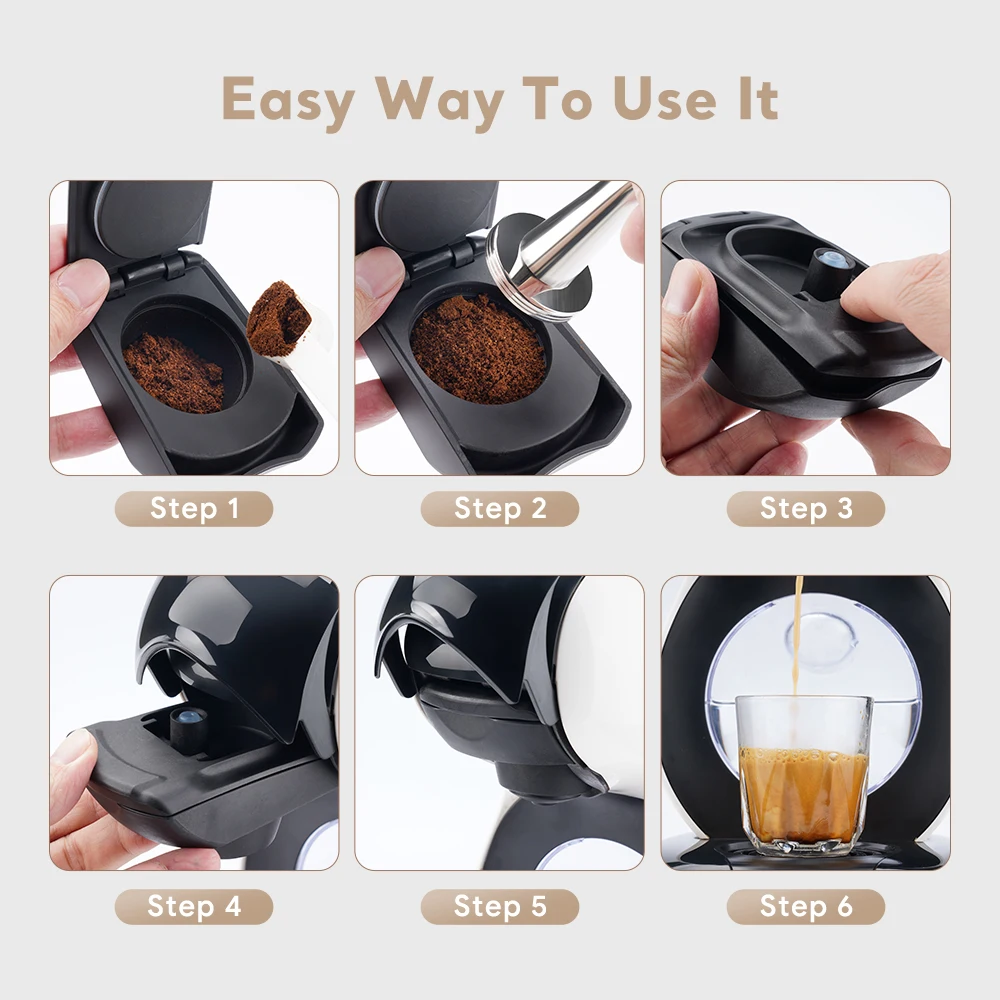 Easy Way To Use It

Step 1

Step 2

Step 3

Step 4

Step 5

Step 6