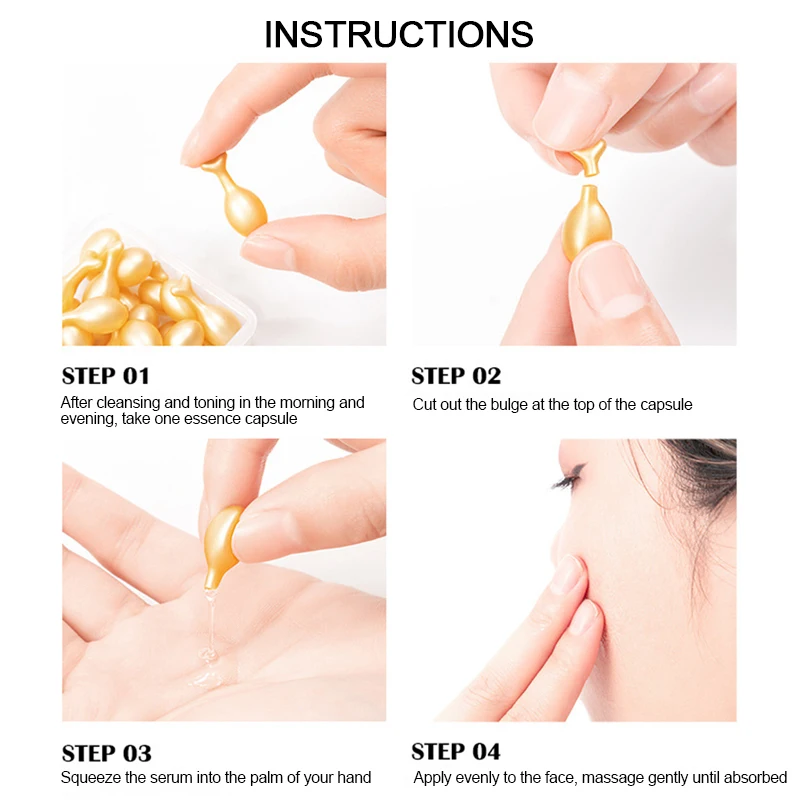 INSTRUCTIONS

STEP 01

After cleansing and toning in the morning and evening, take one essence capsule

STEP 02

Cut out the bulge at the top of the capsule

STEP 03

Squeeze the serum into the palm of your hand

STEP 04

Apply evenly to the face, massage gently until absorbed