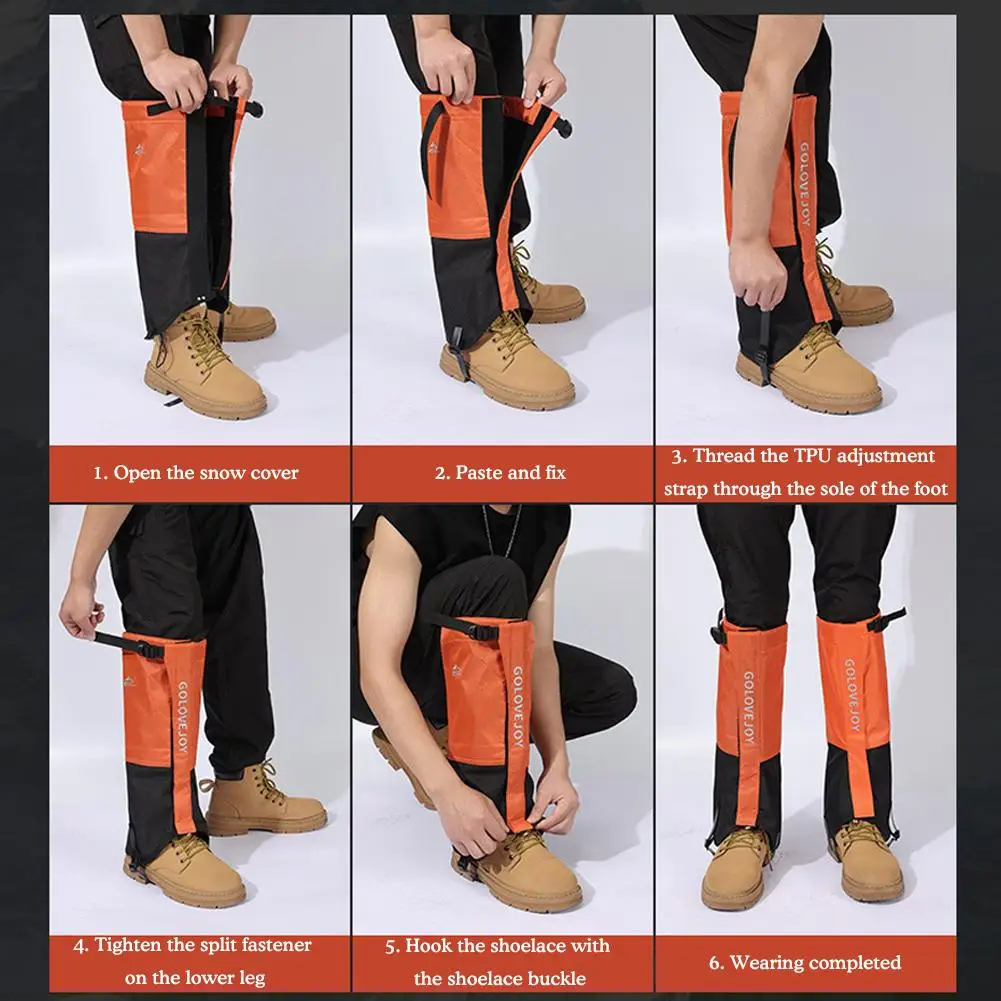 GOLOVEJOY

1. Open the snow cover

2. Paste and fix

3. Thread the TPU adjustment strap through the sole of the foot

GOLOVEJOY

GOLOVEJOY

GOLOVEJOY

GOLOVEJOY

4. Tighten the split fastener on the lower leg

5. Hook the shoelace with the shoelace buckle

6. Wearing completed