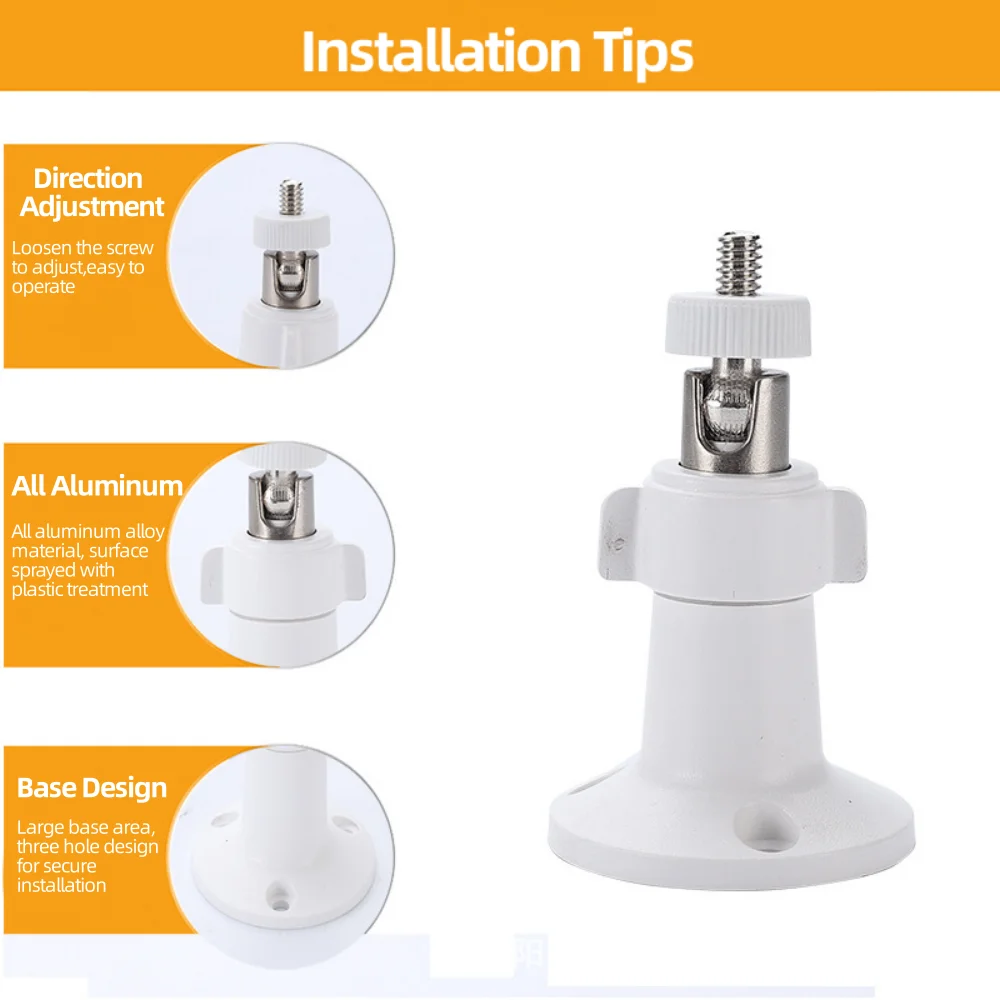 Installation Tips

Direction Adjustment

Loosen the screw to adjust,easy to operate

All Aluminum

All aluminum alloy material, surface sprayed with plastic treatment

Base Design

Large base area, three hole design for secure installation