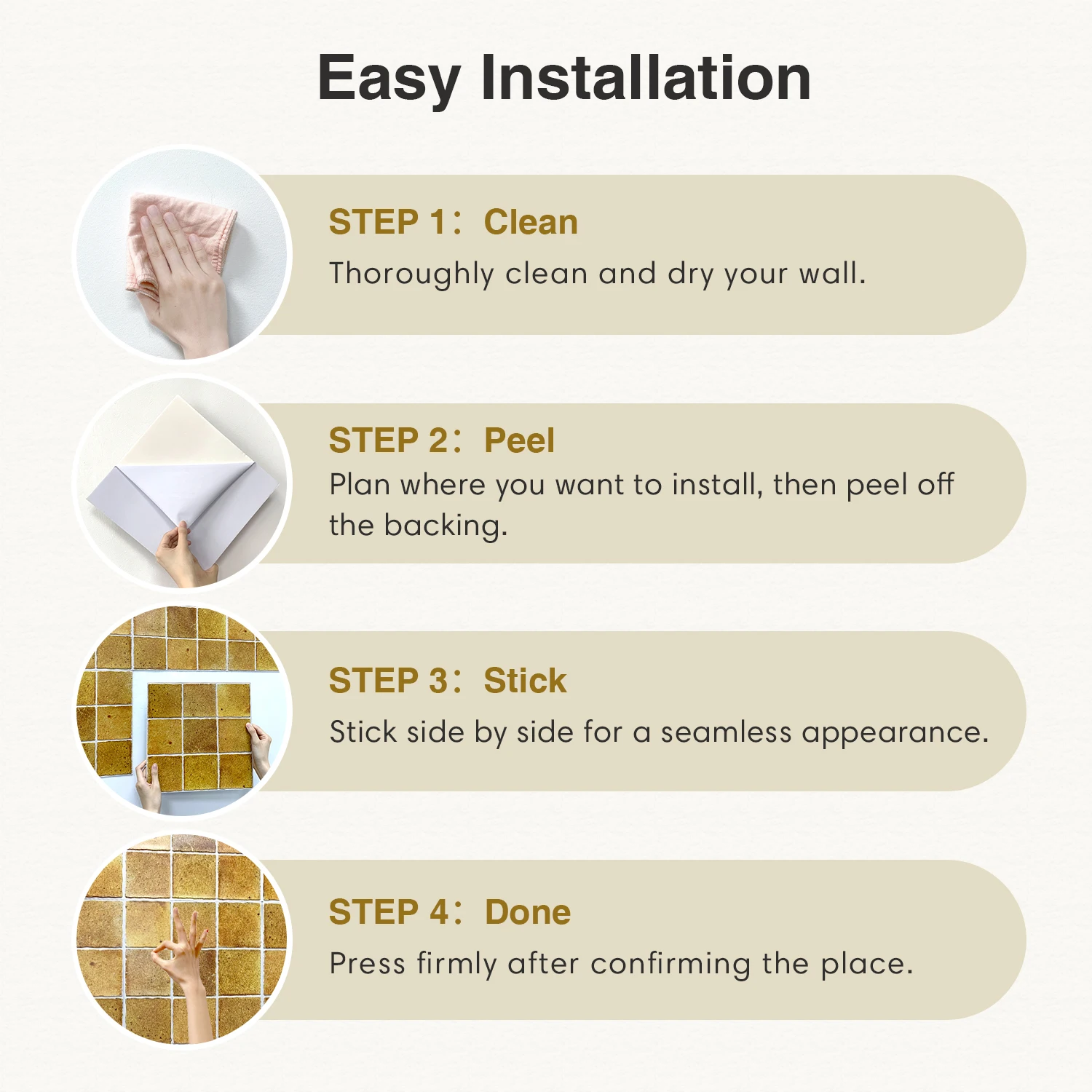 Easy Installation

STEP 1： Clean

Thoroughly clean and dry your wall.

STEP 2： Peel

Plan where you want to install, then peel off the backing.

STEP 3： Stick

Stick side by side for a seamless appearance.

STEP 4： Done

Press firmly after confirming the place.