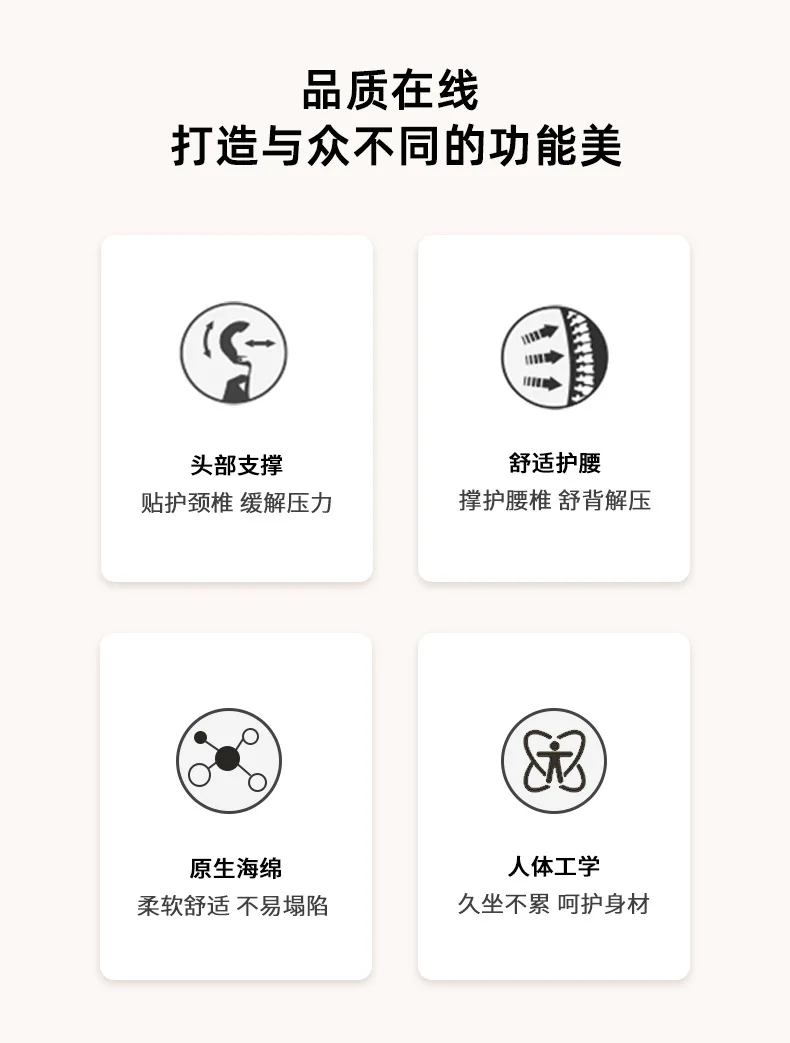 品质在线
打造与众不同的功能美

头部支撑
贴护颈椎 缓解压力

舒适护腰
撑护腰椎 舒背解压

原生海绵
柔软舒适 不易塌陷

人体工学
久坐不累 呵护身材