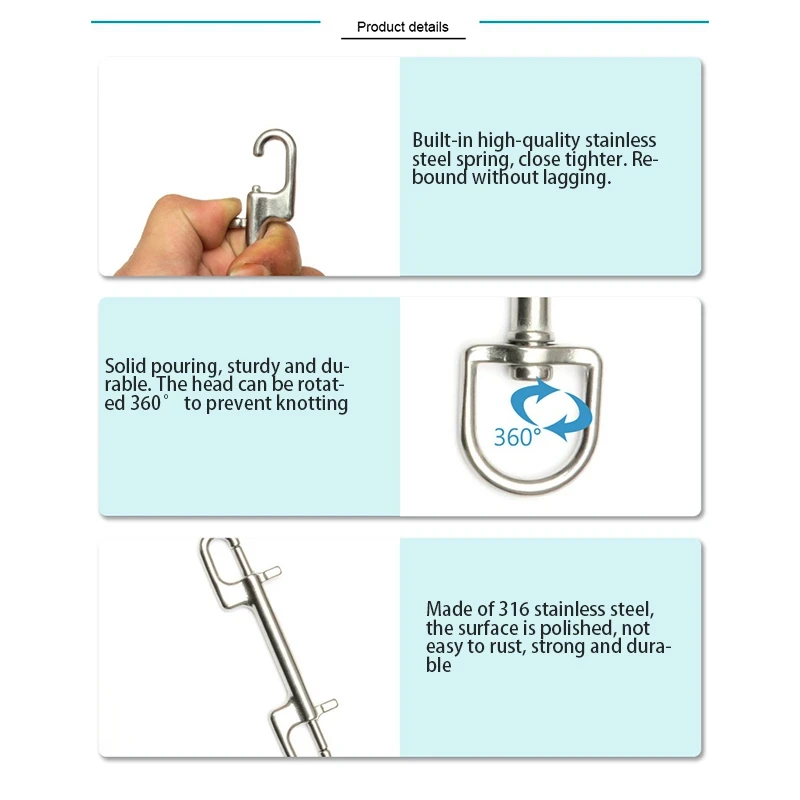 Product details

Built-in high-quality stainless steel spring, close tighter. Rebound without lagging.

Solid pouring, sturdy and durable. The head can be rotated 360° to prevent knotting

360°

Made of 316 stainless steel, the surface is polished, not easy to rust, strong and durable