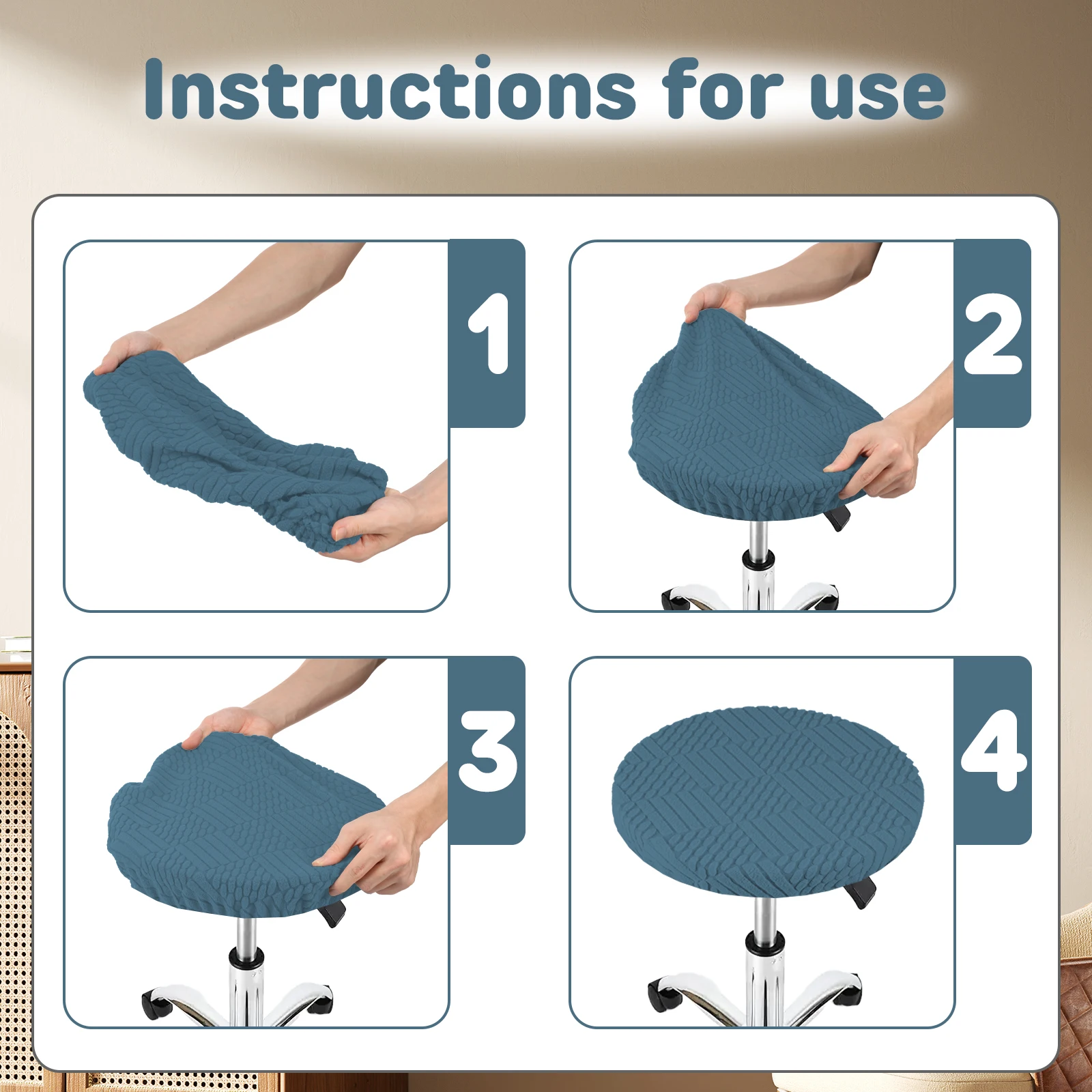 Instructions for use

1

2

3

4