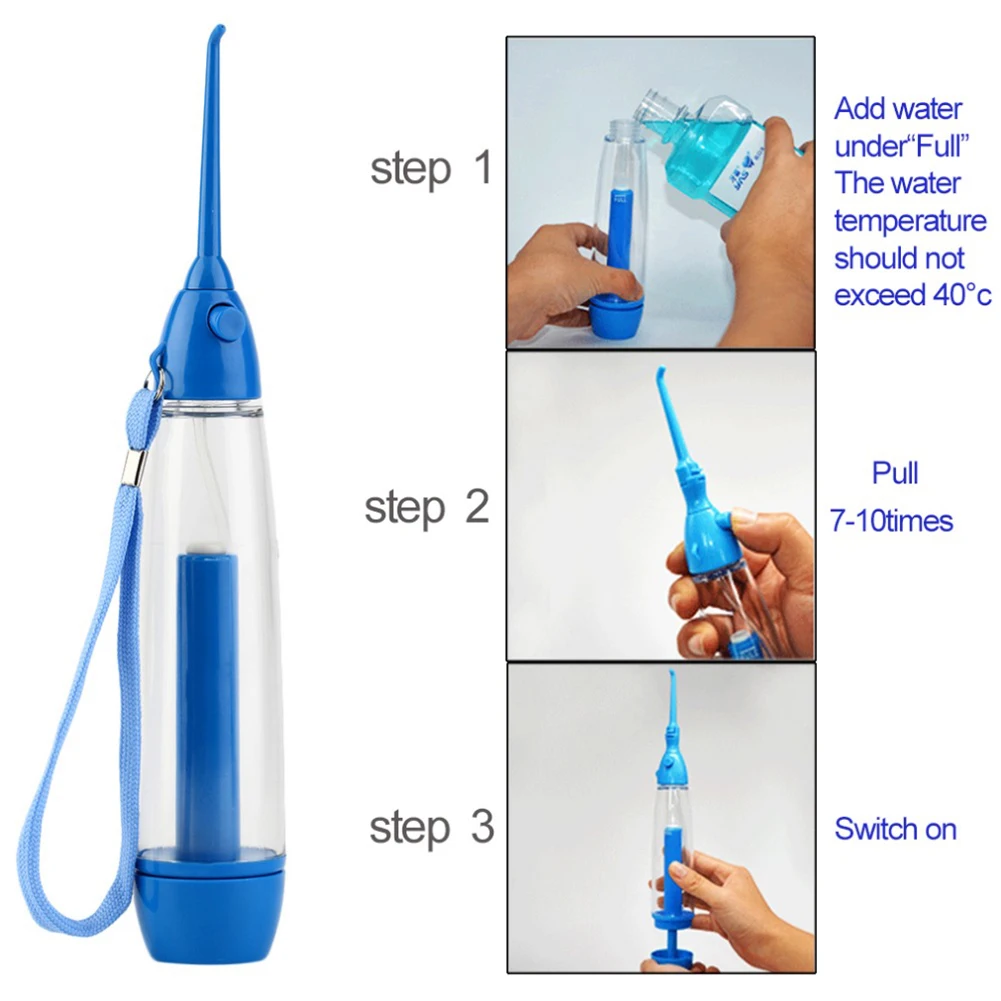 step 1

Add water under“Full” The water temperature should not exceed 40°c

step 2

Pull 7-10times

step 3

Switch on