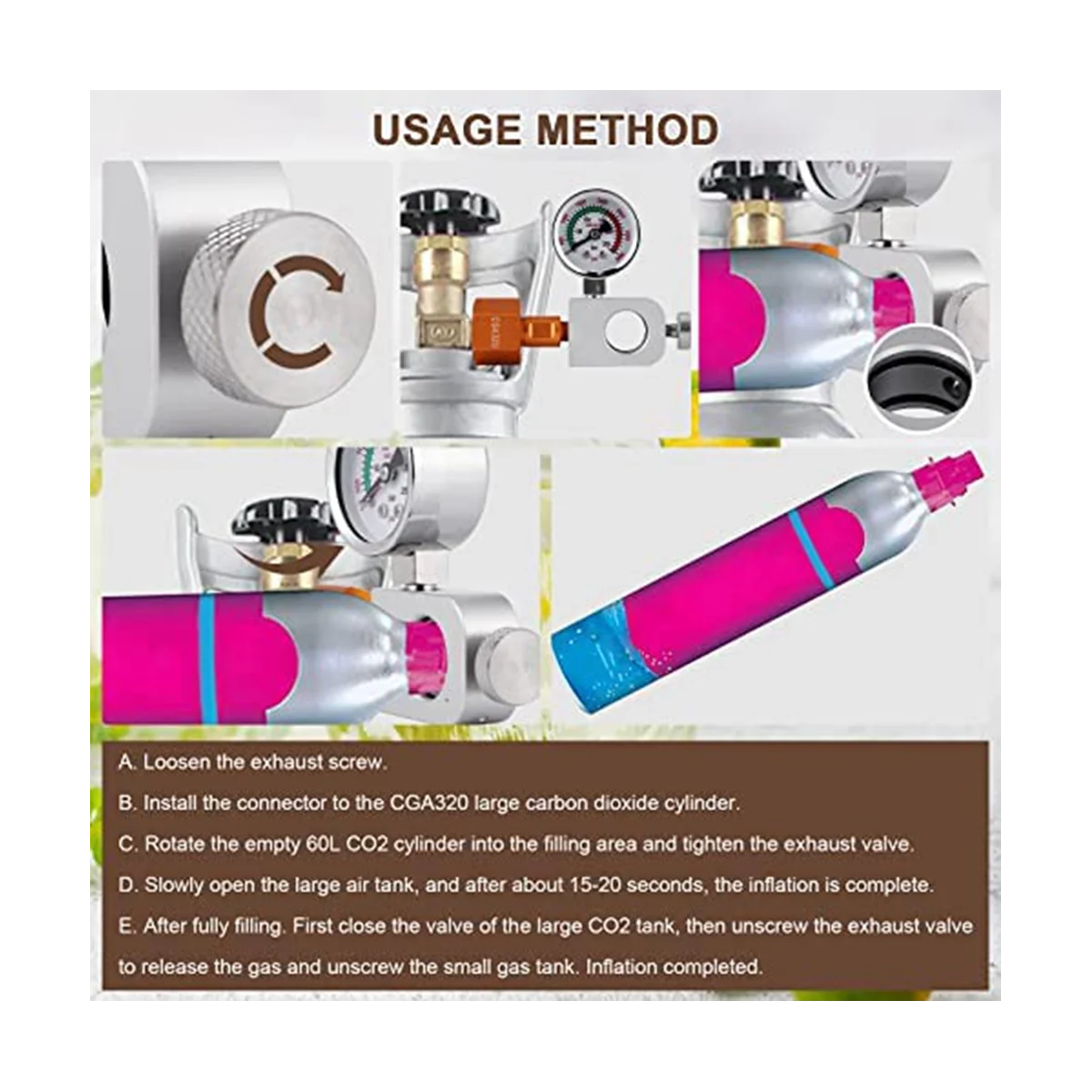 USAGE METHOD

A. Loosen the exhaust screw.

B. Install the connector to the CGA320 large carbon dioxide cylinder.

C. Rotate the empty 60L CO2 cylinder into the filling area and tighten the exhaust valve.

D. Slowly open the large air tank, and after about 15-20 seconds, the inflation is complete.

E. After fully filling. First close the valve of the large CO2 tank, then unscrew the exhaust valve to release the gas and unscrew the small gas tank. Inflation completed.