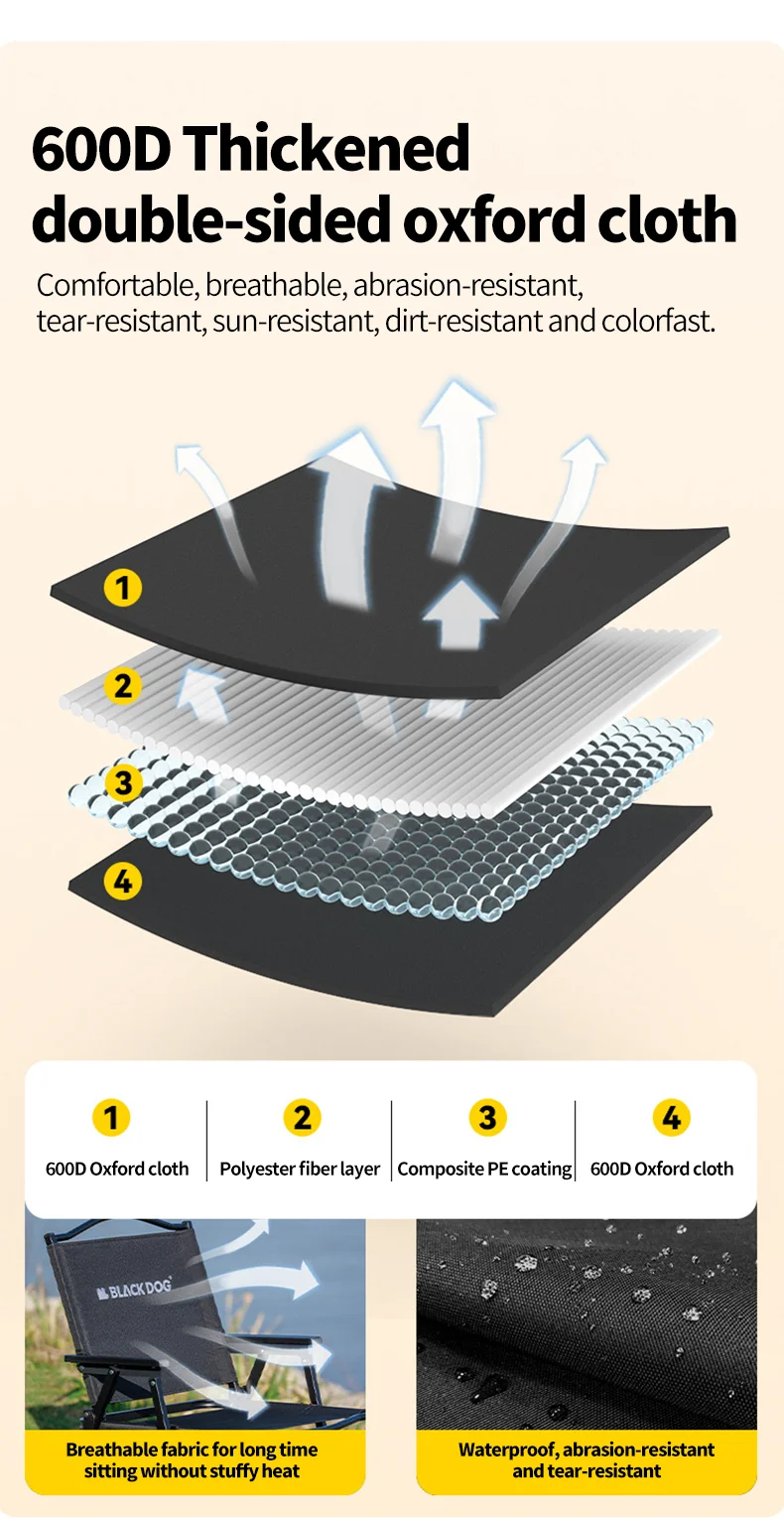 600D Thickened double-sided oxford cloth

Comfortable, breathable, abrasion-resistant, tear-resistant, sun-resistant, dirt-resistant and colorfast.

1

2

3

4

| 1 | 2 | 3 | 4 |
|---|---|---|---|
| 600D Oxford cloth | Polyester fiber layer | Composite PE coating | 600D Oxford cloth |

BLACKDOG

Breathable fabric for long time sitting without stuffy heat

Waterproof, abrasion-resistant and tear-resistant