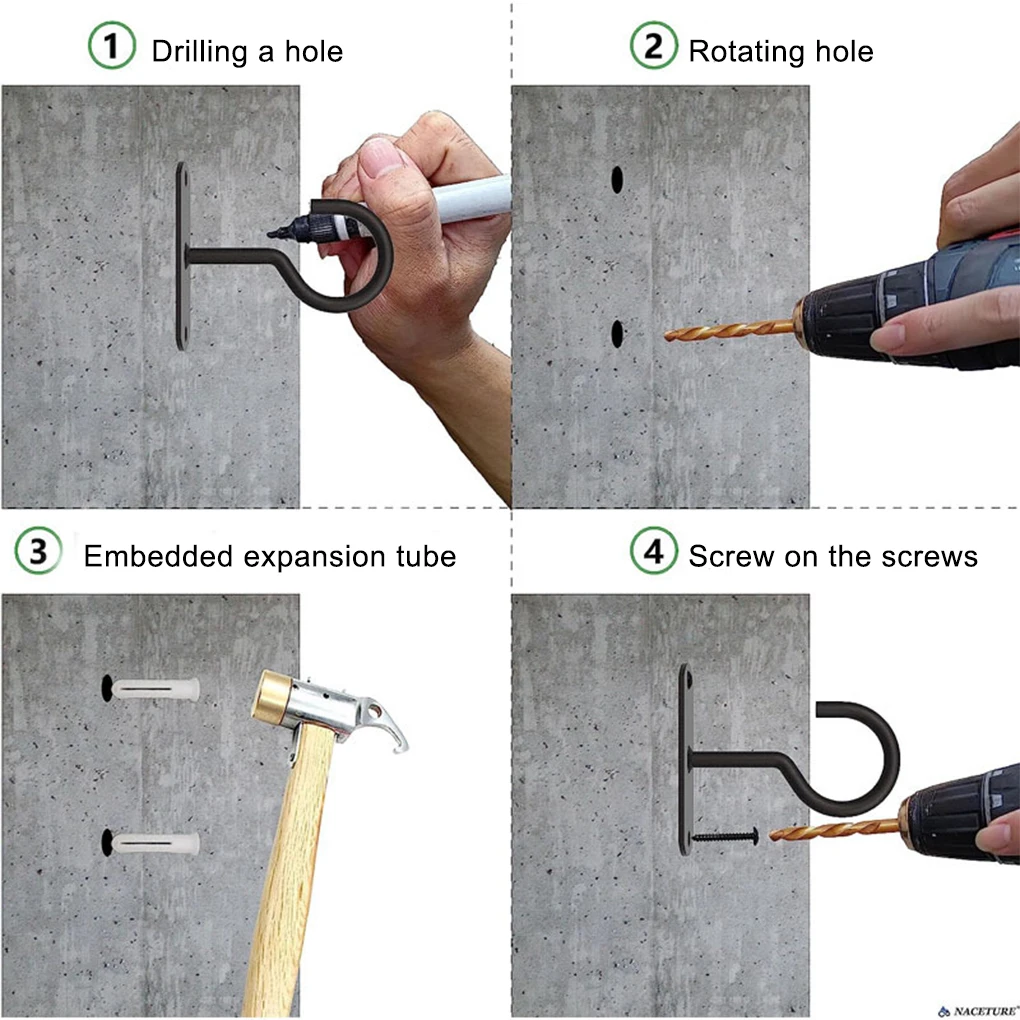 1 Drilling a hole

2 Rotating hole

3 Embedded expansion tube

4 Screw on the screws

NACETURE