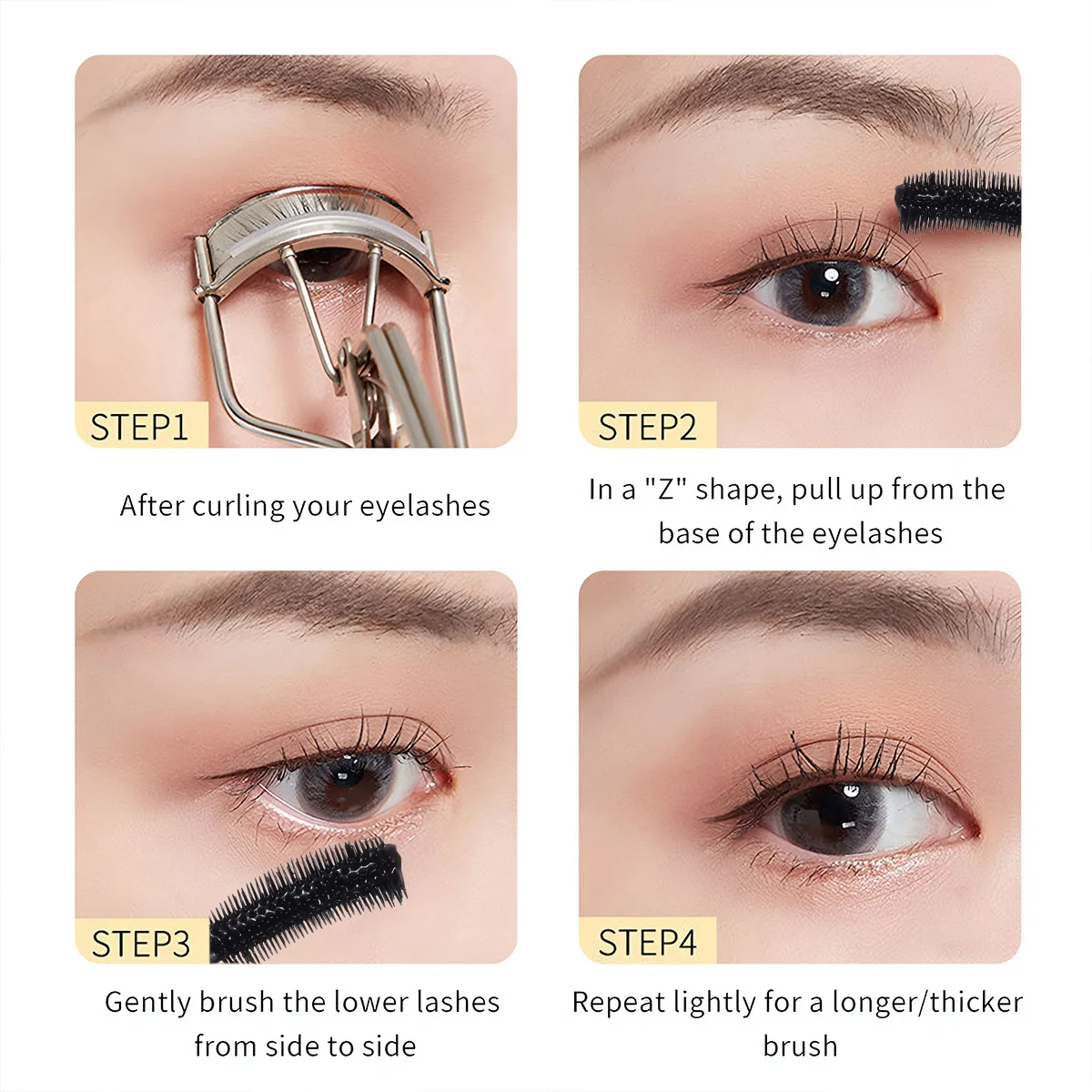 STEP1

After curling your eyelashes

STEP2

In a "Z" shape, pull up from the base of the eyelashes

STEP3

Gently brush the lower lashes from side to side

STEP4

Repeat lightly for a longer/thicker brush