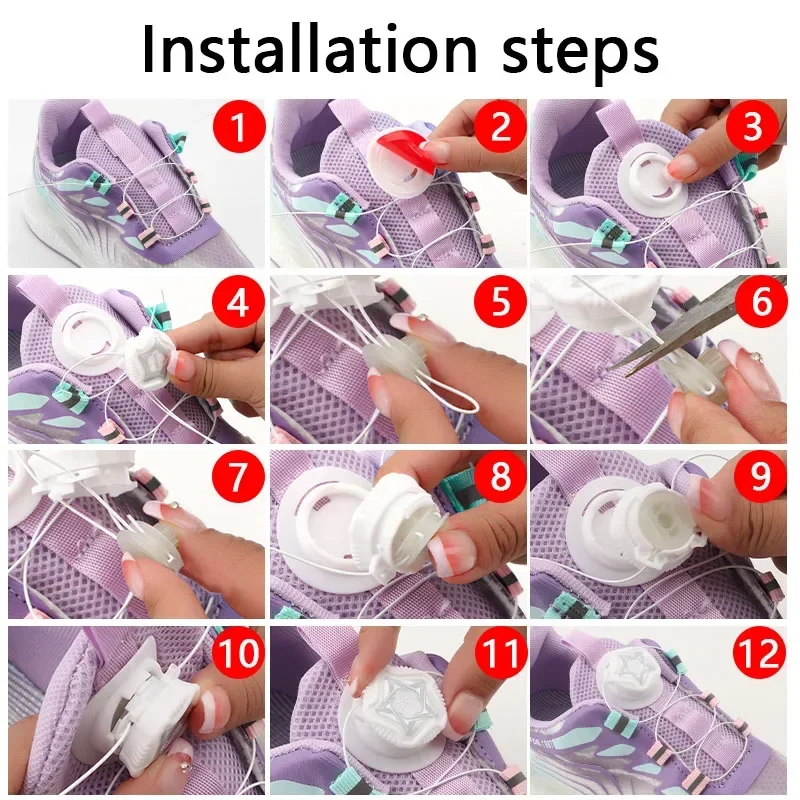 Installation steps

1

2

3

4

5

6

7

8

9

10

11

12