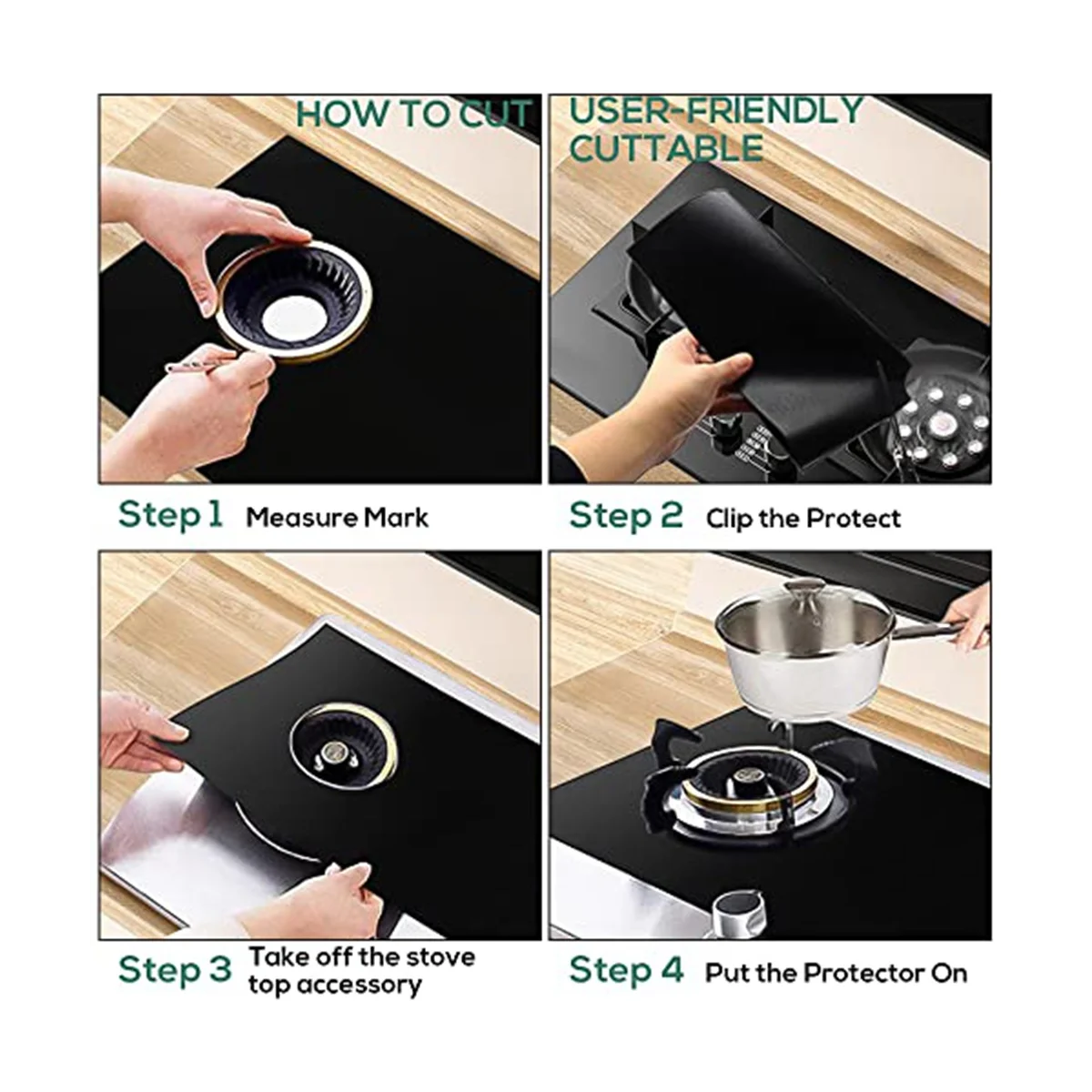 HOW TO CUT

USER-FRIENDLY CUTTABLE

Step 1 Measure Mark

Step 2 Clip the Protect

Step 3 Take off the stove top accessory

Step 4 Put the Protector On