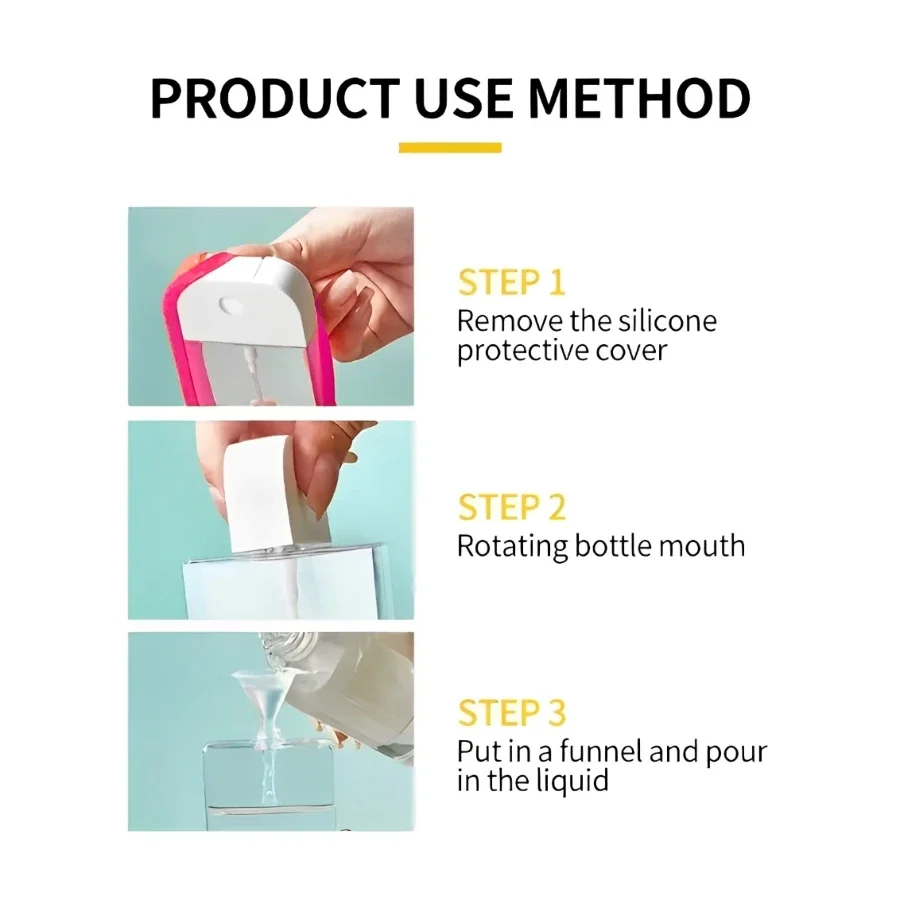 PRODUCT USE METHOD

STEP 1
Remove the silicone protective cover

STEP 2
Rotating bottle mouth

STEP 3
Put in a funnel and pour in the liquid