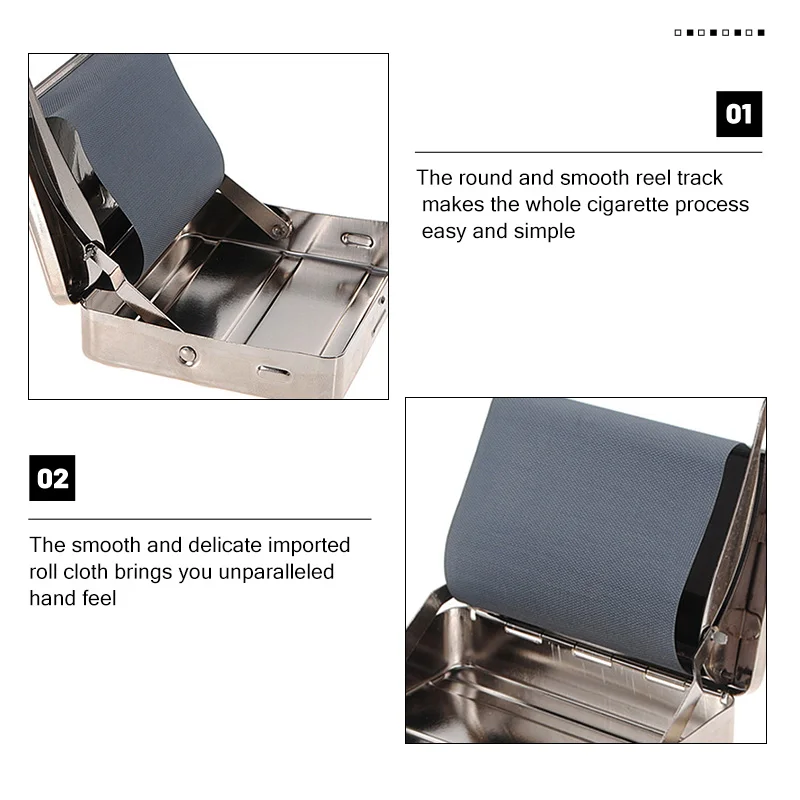 01

The round and smooth reel track makes the whole cigarette process easy and simple

02

The smooth and delicate imported roll cloth brings you unparalleled hand feel