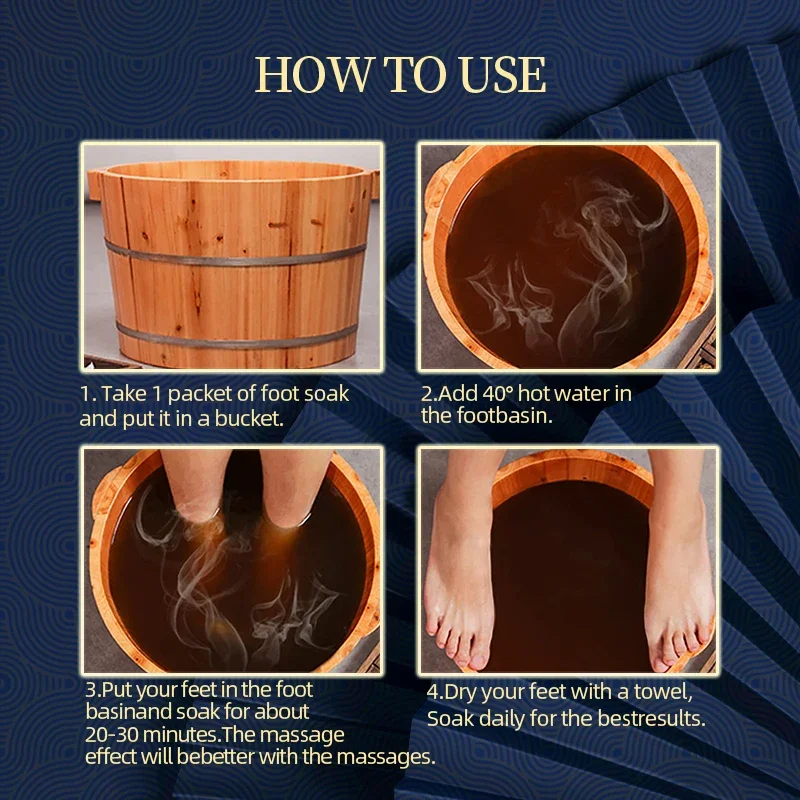 HOW TO USE

1. Take 1 packet of foot soak and put it in a bucket.

2.Add 40° hot water in the footbasin.

3.Put your feet in the foot basinand soak for about 20-30 minutes.The massage effect will bebetter with the massages.

4.Dry your feet with a towel, Soak daily for the bestresults.