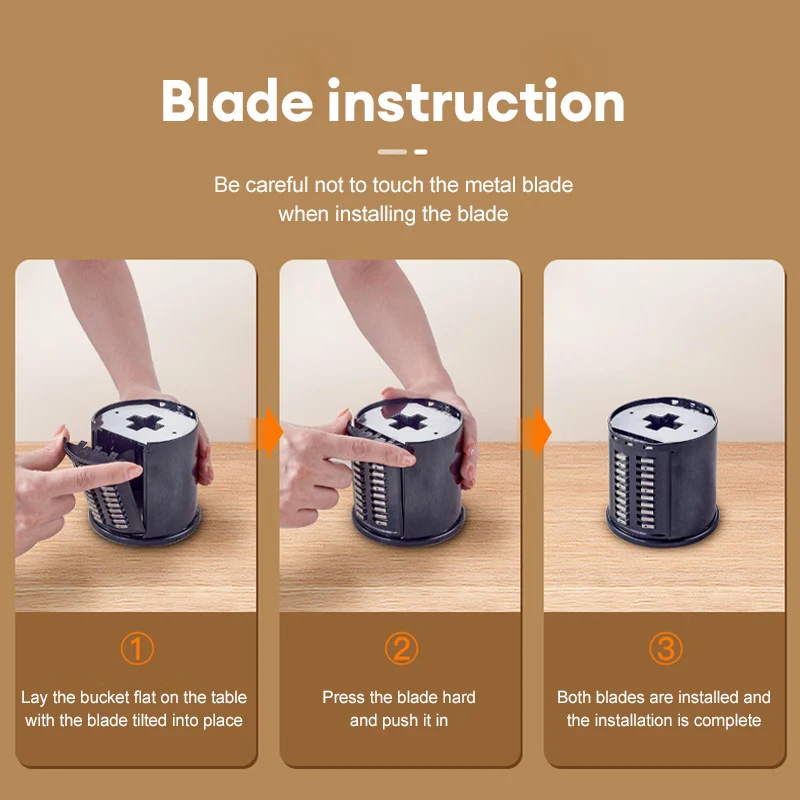 Blade instruction

Be careful not to touch the metal blade when installing the blade

①

Lay the bucket flat on the table with the blade tilted into place

②

Press the blade hard and push it in

③

Both blades are installed and the installation is complete