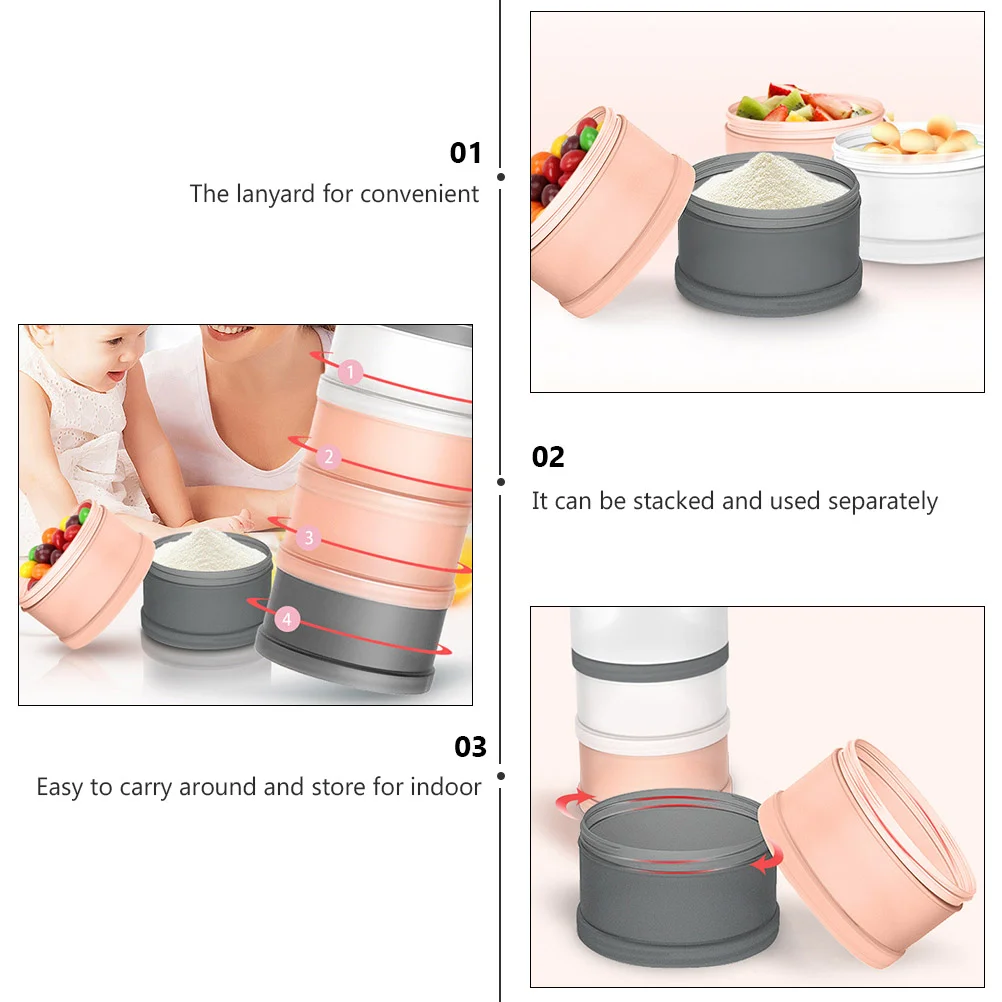 01

The lanyard for convenient

1

2

3

4

02

It can be stacked and used separately

03

Easy to carry around and store for indoor