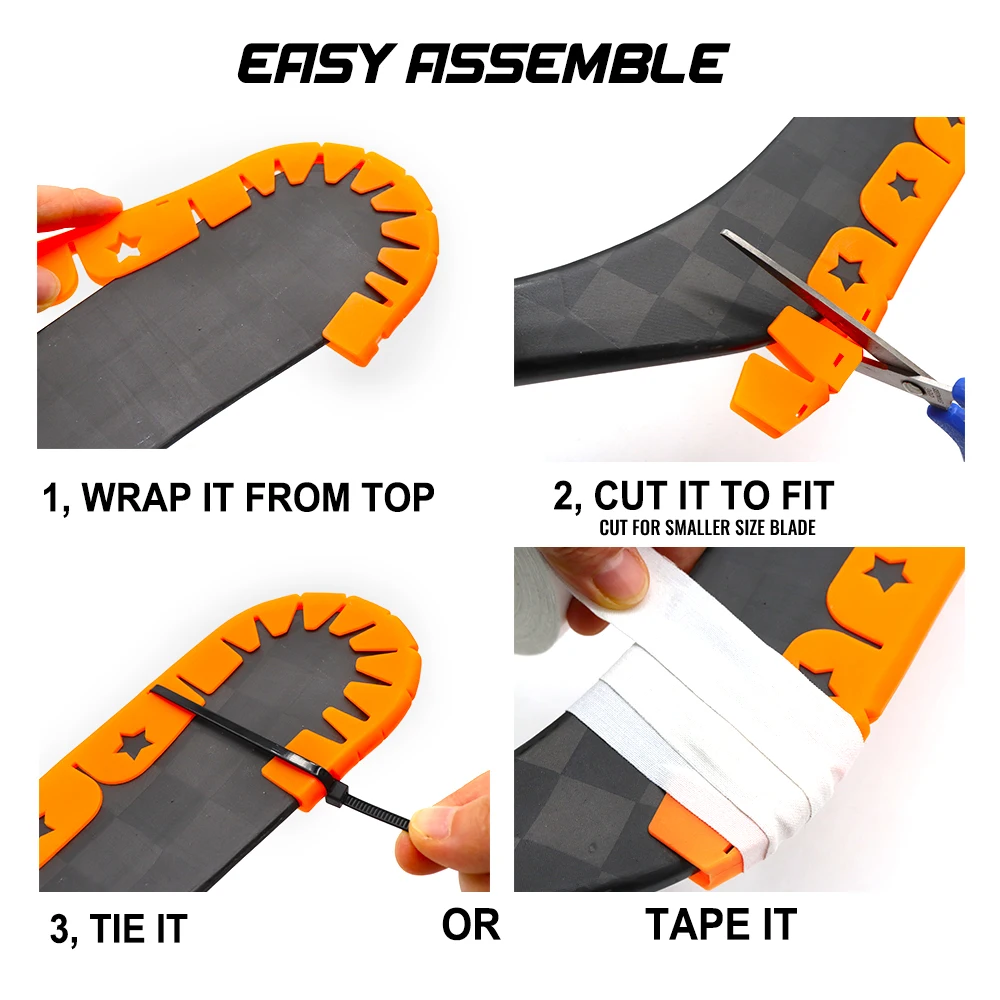 EASY ASSEMBLE

1, WRAP IT FROM TOP

2, CUT IT TO FIT
CUT FOR SMALLER SIZE BLADE

3, TIE IT

OR

TAPE IT