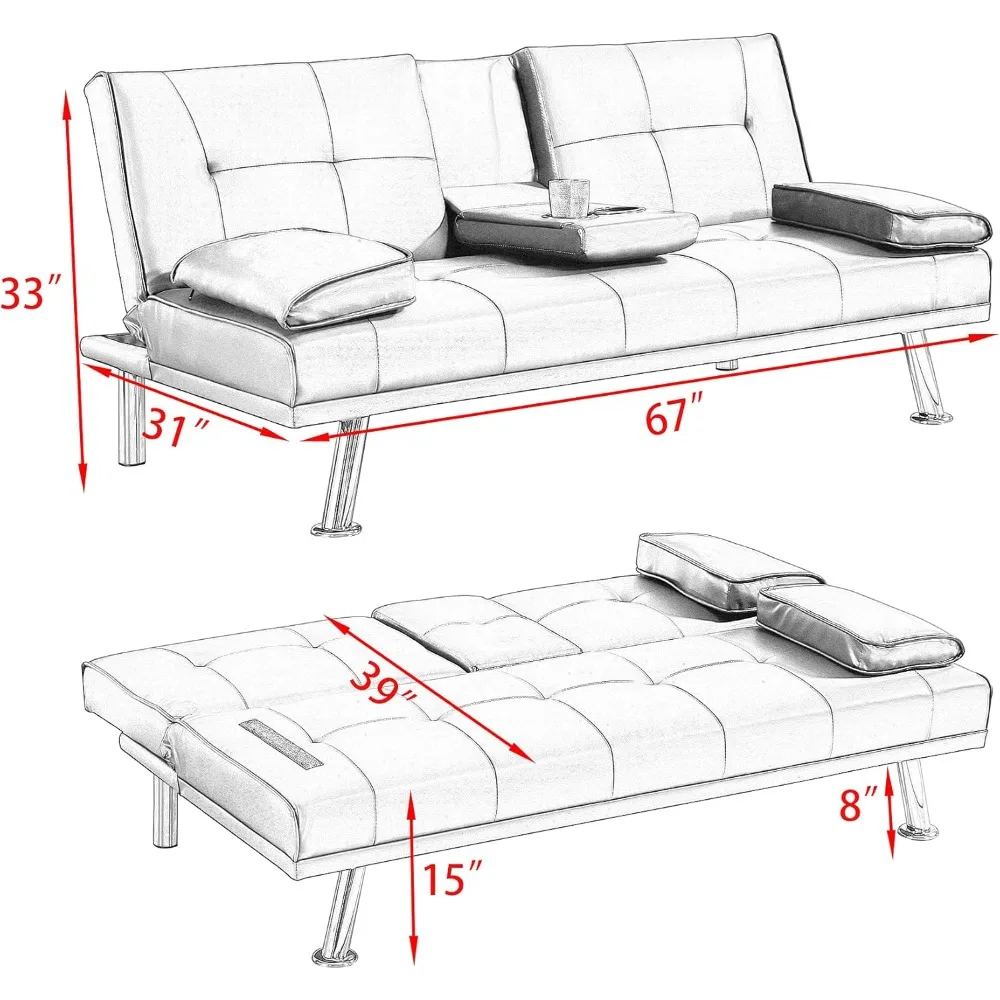 33″
31″
67″
39″
8″
15″