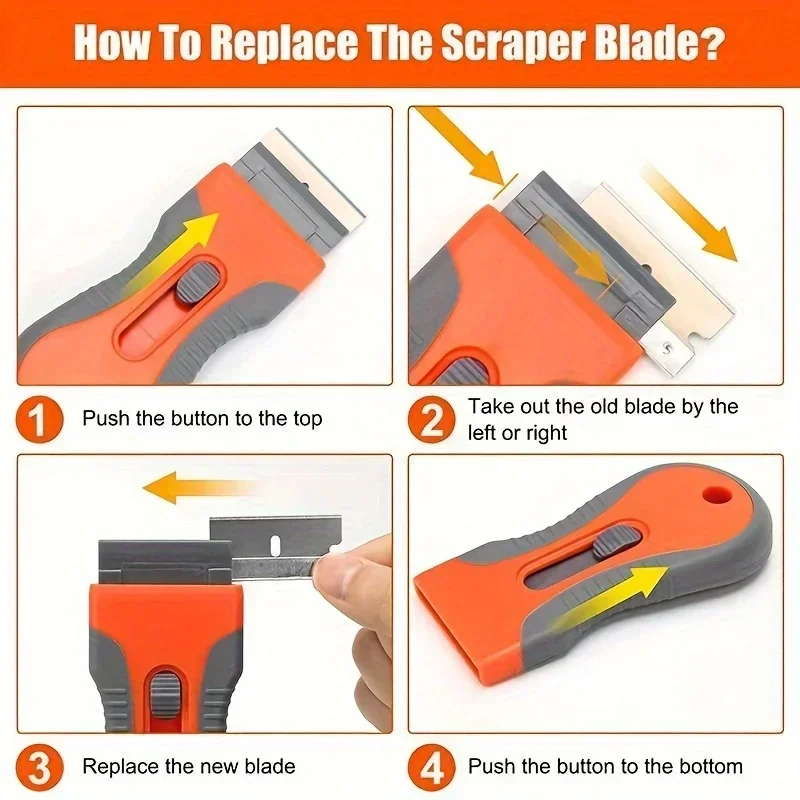 How To Replace The Scraper Blade?

1 Push the button to the top

2 Take out the old blade by the left or right

3 Replace the new blade

4 Push the button to the bottom