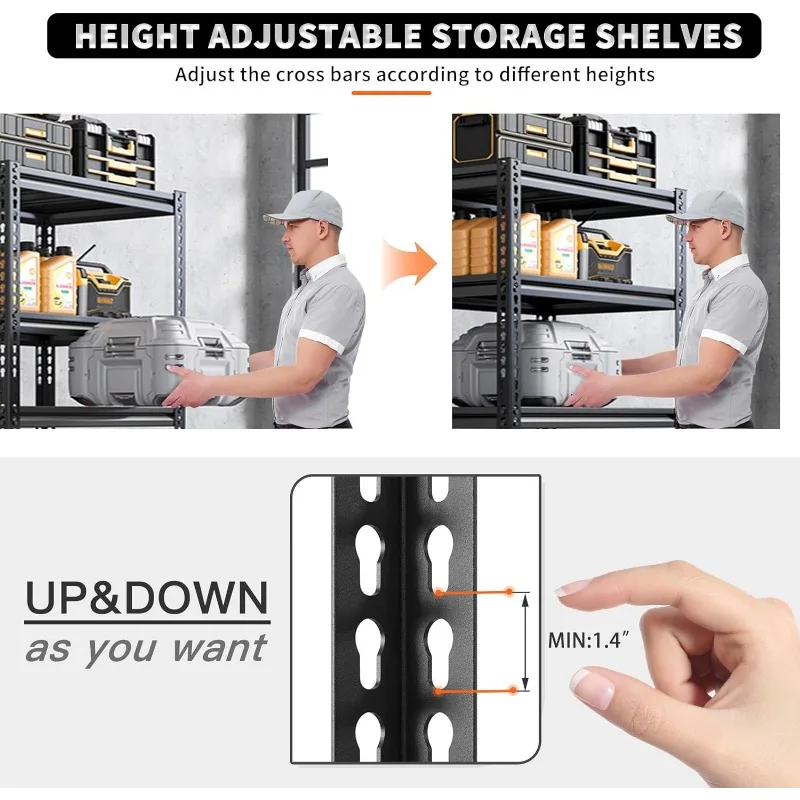 HEIGHT ADJUSTABLE STORAGE SHELVES

Adjust the cross bars according to different heights

UP&DOWN
as you want

MIN:1.4″