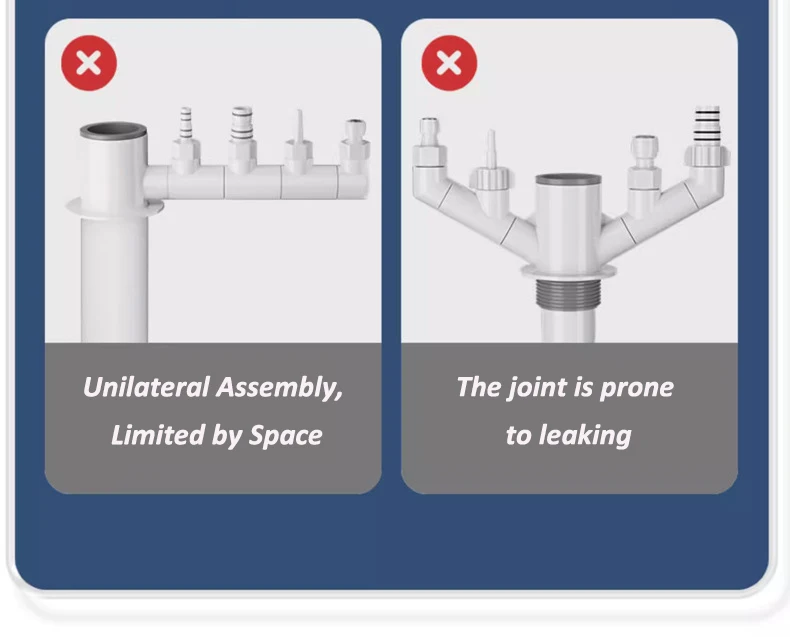 Unilateral Assembly, Limited by Space

The joint is prone to leaking