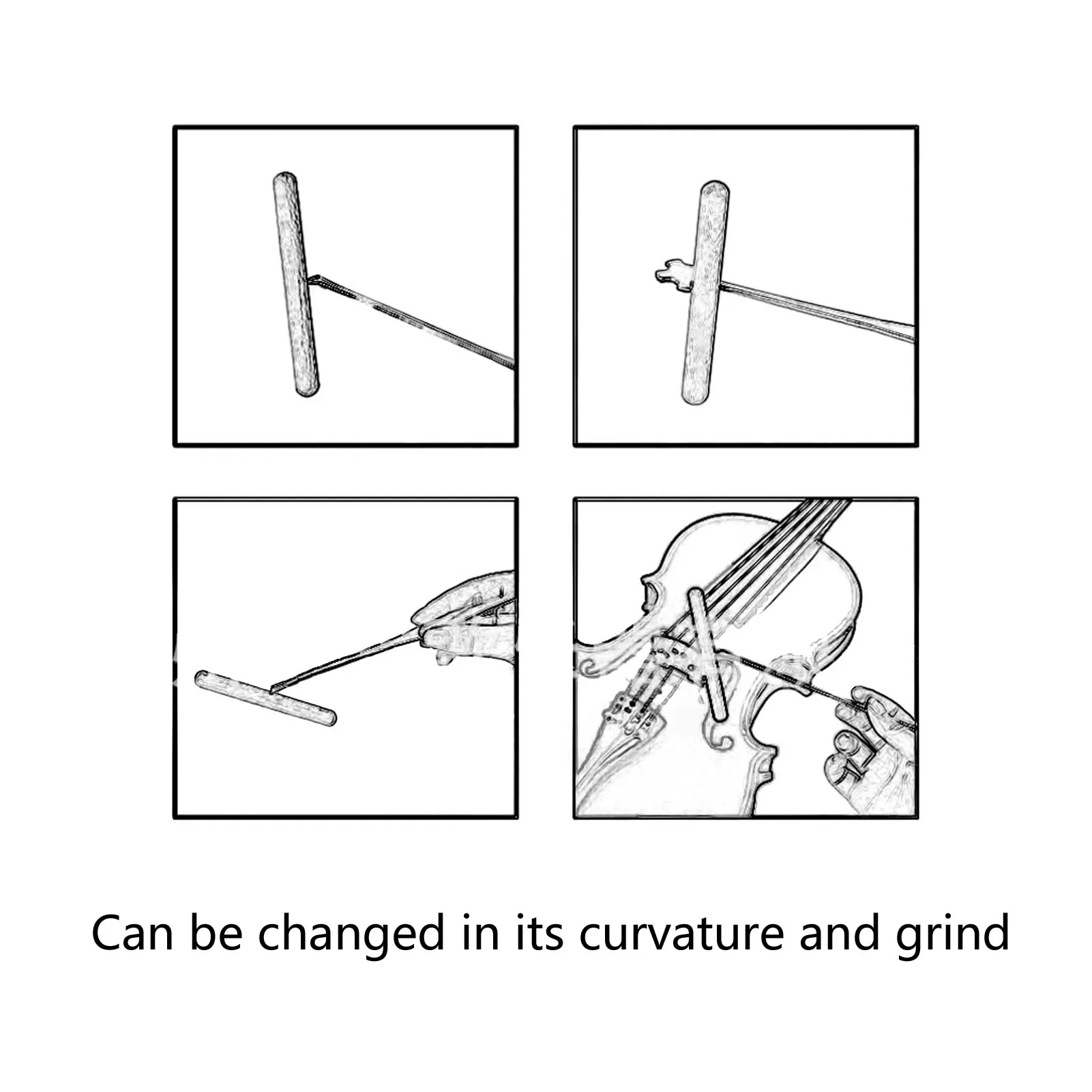 Can be changed in its curvature and grind