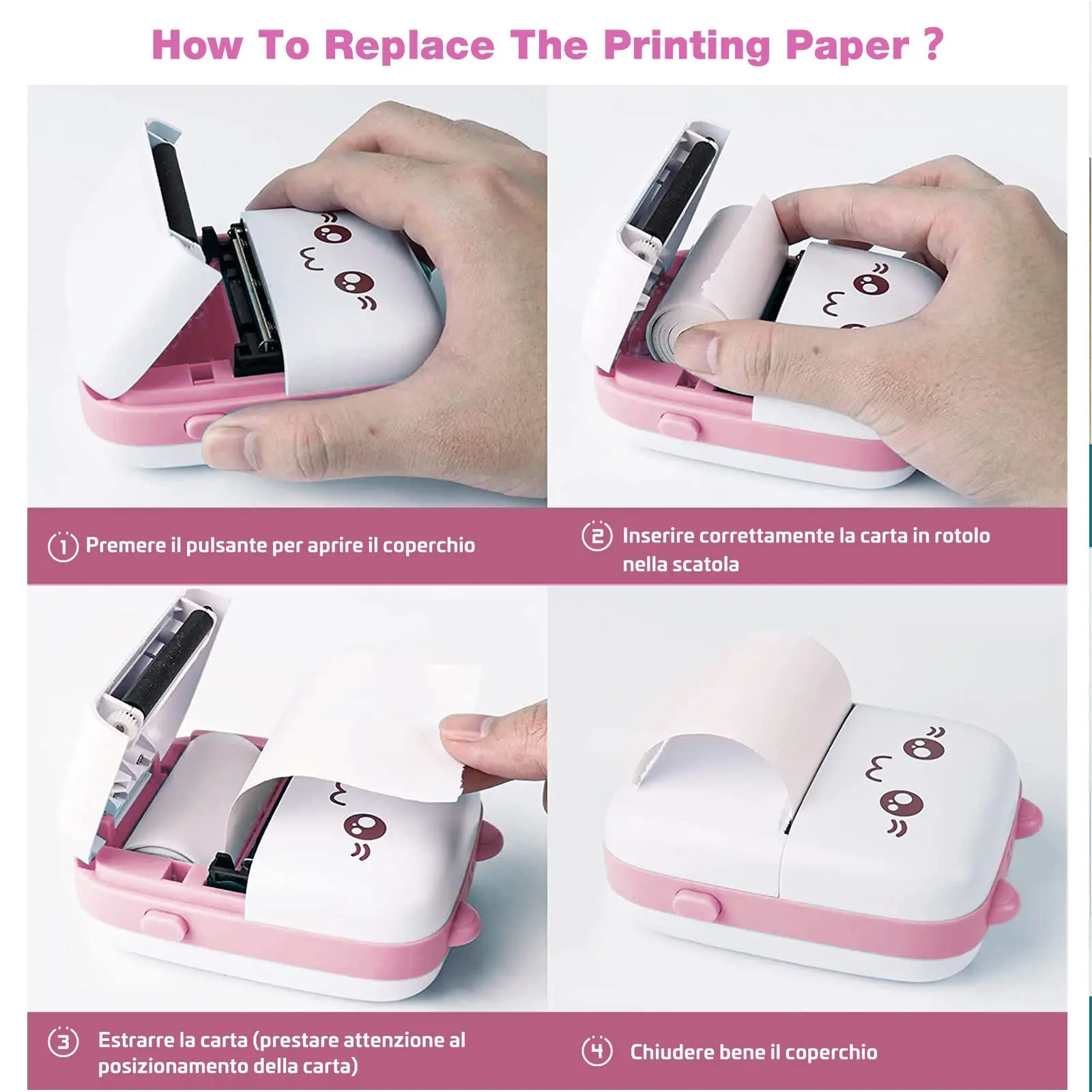 How To Replace The Printing Paper ?

1 Premere il pulsante per aprire il coperchio

2 Inserire correttamente la carta in rotolo nella scatola

3 Estrarre la carta (prestare attenzione al posizionamento della carta)

4 Chiudere bene il coperchio