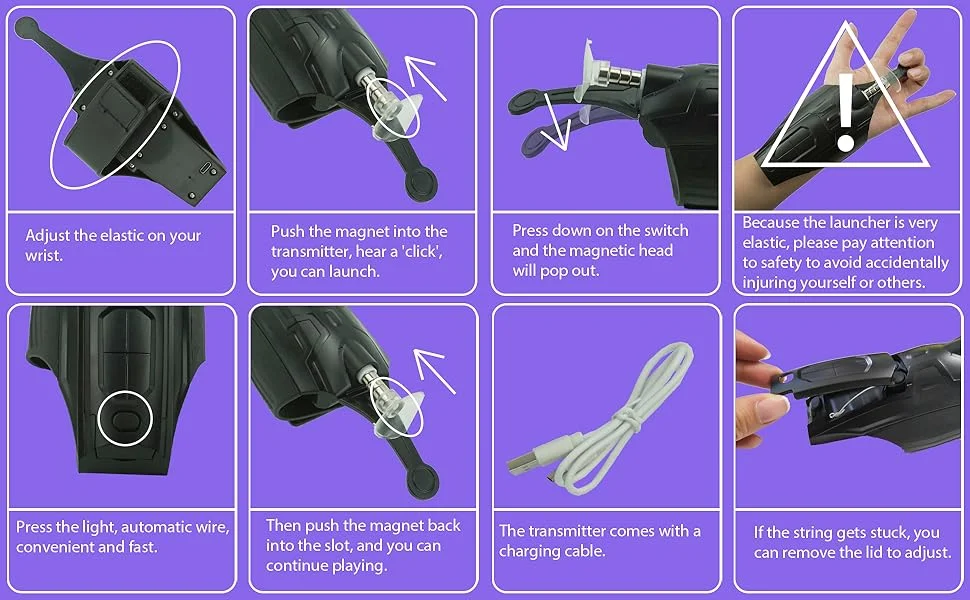 Adjust the elastic on your wrist.

Push the magnet into the transmitter, hear a 'click', you can launch.

Press down on the switch and the magnetic head will pop out.

Because the launcher is very elastic, please pay attention to safety to avoid accidentally injuring yourself or others.

Press the light, automatic wire, convenient and fast.

Then push the magnet back into the slot, and you can continue playing.

The transmitter comes with a charging cable.

If the string gets stuck, you can remove the lid to adjust.