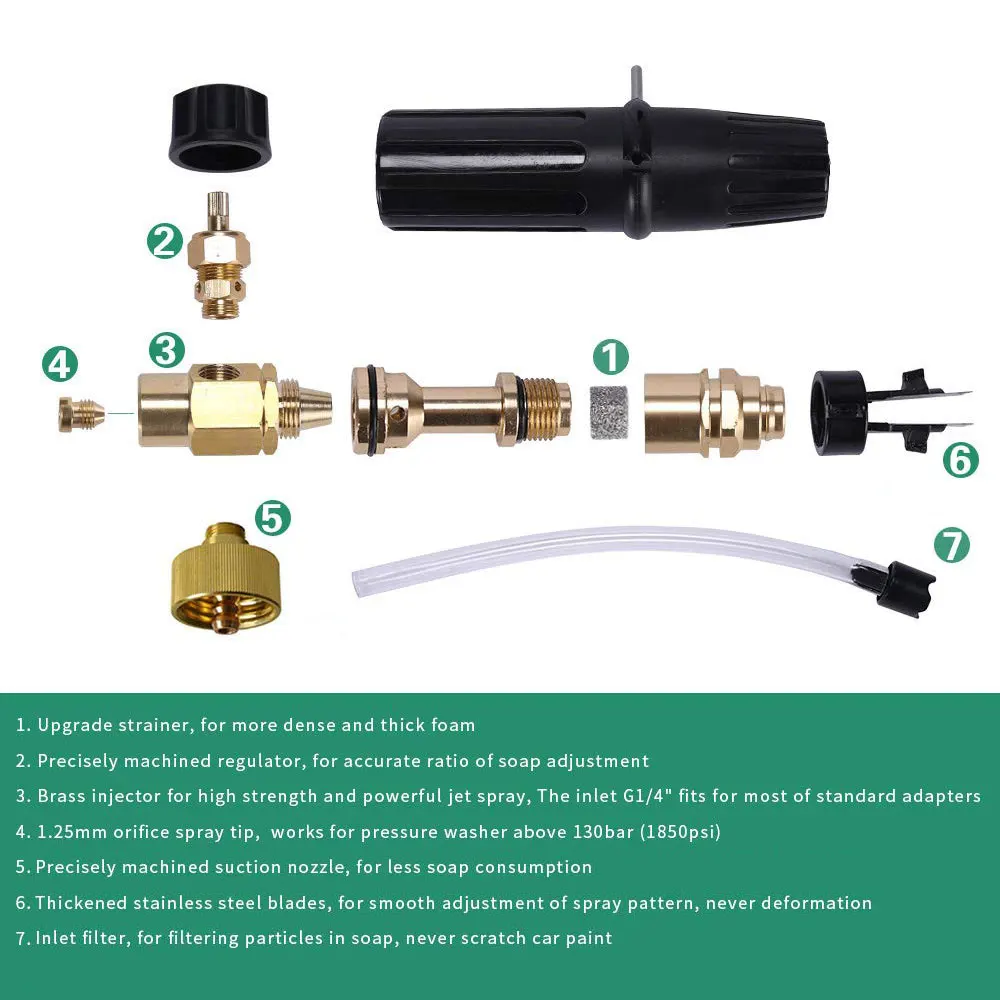 2

4

3

1

6

5

7

1. Upgrade strainer, for more dense and thick foam
2. Precisely machined regulator, for accurate ratio of soap adjustment
3. Brass injector for high strength and powerful jet spray, The inlet G1/4" fits for most of standard adapters
4. 1.25mm orifice spray tip, works for pressure washer above 130bar (1850psi)
5. Precisely machined suction nozzle, for less soap consumption
6. Thickened stainless steel blades, for smooth adjustment of spray pattern, never deformation
7. Inlet filter, for filtering particles in soap, never scratch car paint