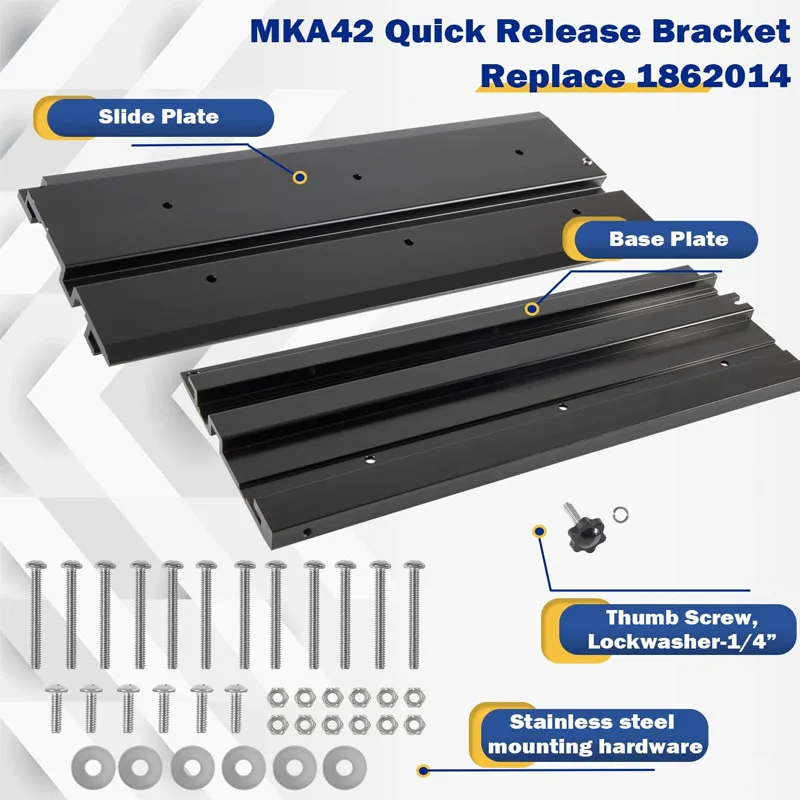 MKA42 Quick Release Bracket
Replace 1862014

Slide Plate

Base Plate

Thumb Screw, Lockwasher-1/4”

Stainless steel mounting hardware