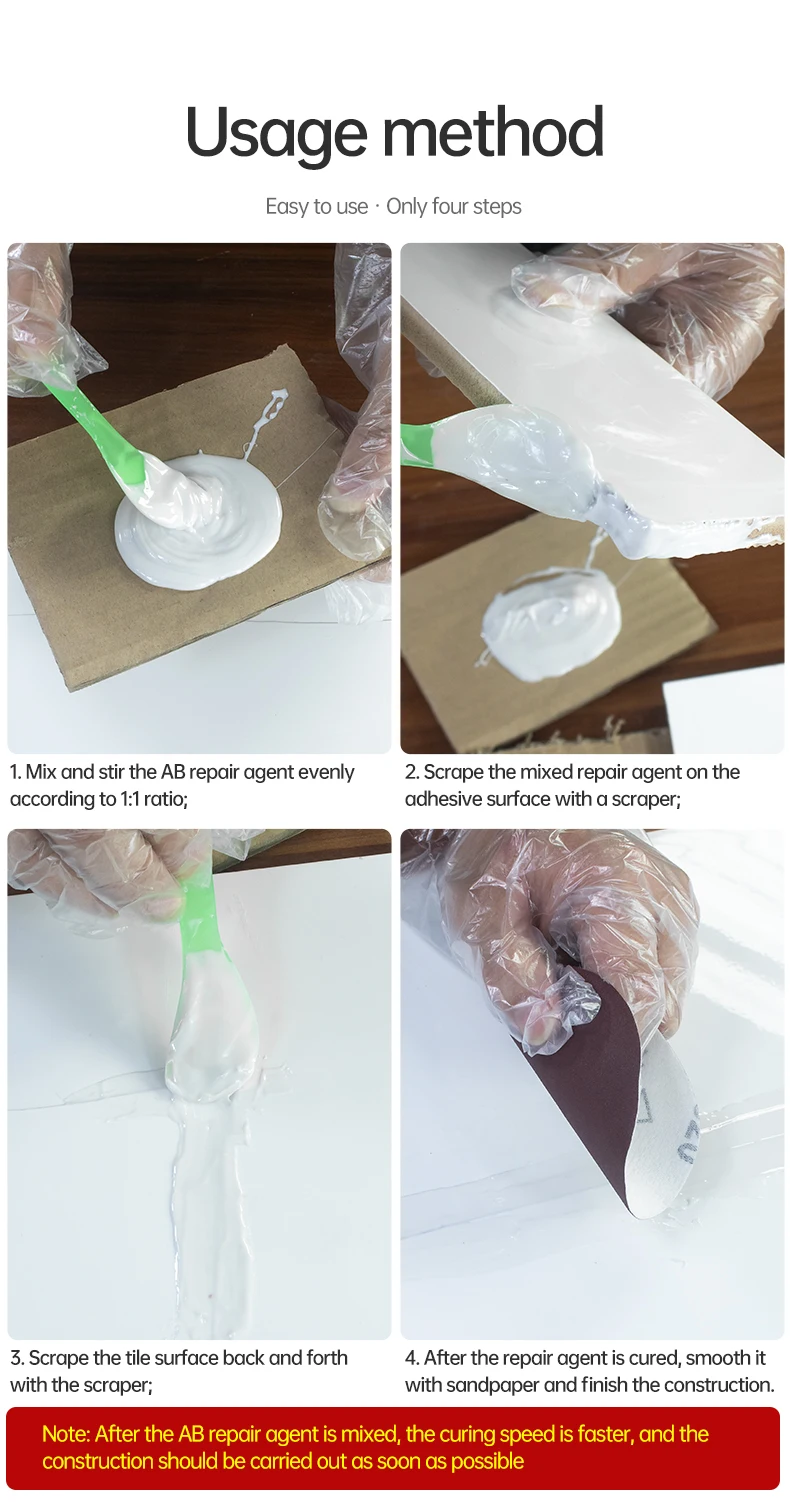 Usage method

Easy to use · Only four steps

1. Mix and stir the AB repair agent evenly according to 1:1 ratio;

2. Scrape the mixed repair agent on the adhesive surface with a scraper;

3. Scrape the tile surface back and forth with the scraper;

4. After the repair agent is cured, smooth it with sandpaper and finish the construction.

Note: After the AB repair agent is mixed, the curing speed is faster, and the construction should be carried out as soon as possible