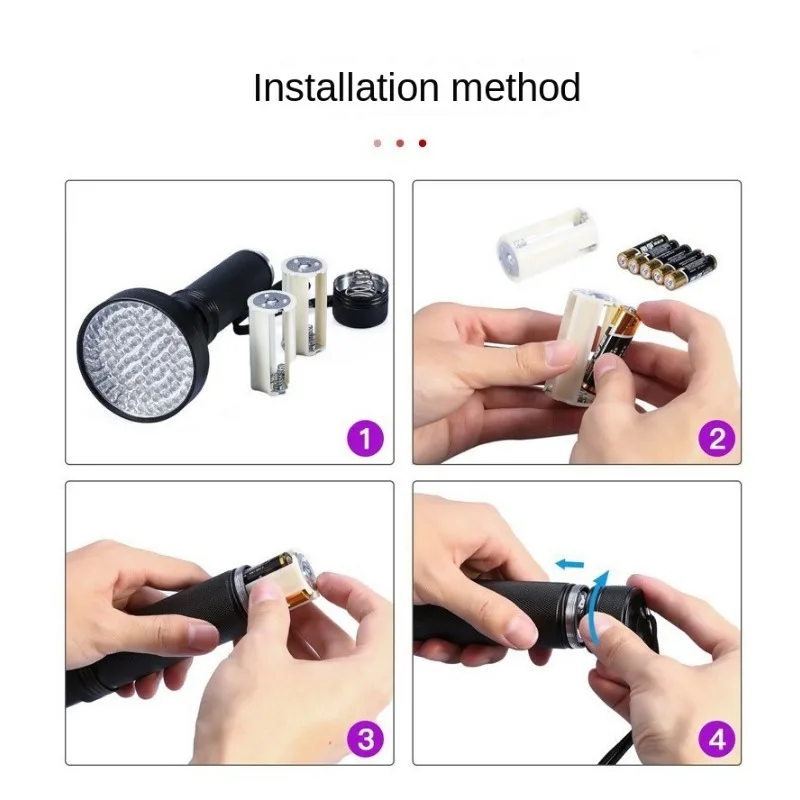 Installation method

1

2

3

4