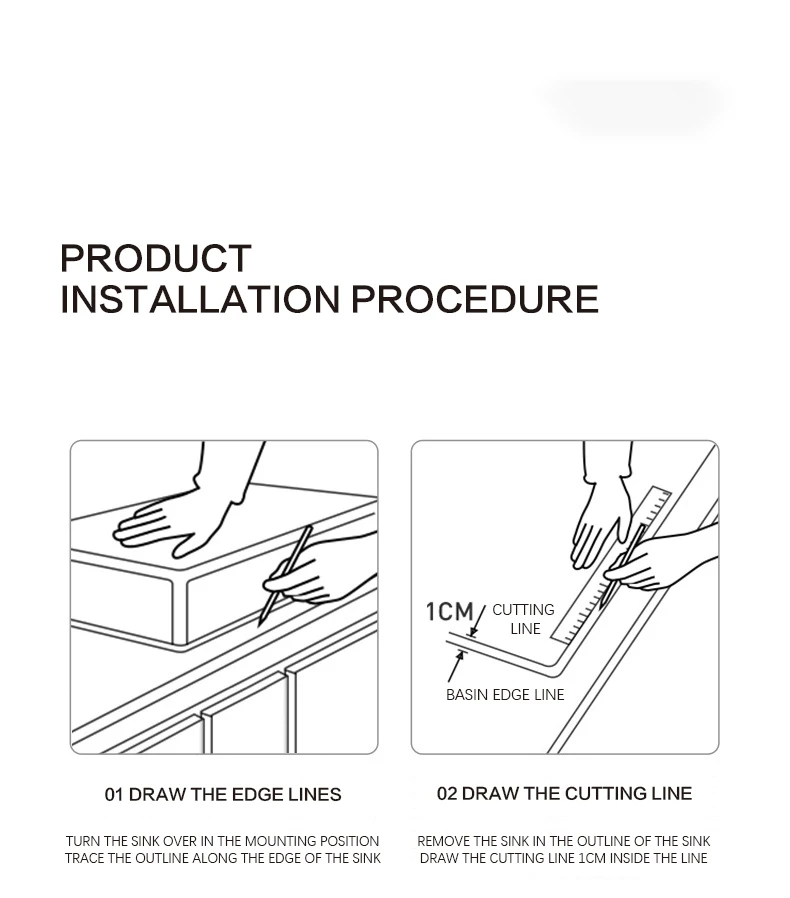 PRODUCT
INSTALLATION PROCEDURE

1CM
CUTTING LINE
BASIN EDGE LINE

01 DRAW THE EDGE LINES

TURN THE SINK OVER IN THE MOUNTING POSITION
TRACE THE OUTLINE ALONG THE EDGE OF THE SINK

02 DRAW THE CUTTING LINE

REMOVE THE SINK IN THE OUTLINE OF THE SINK
DRAW THE CUTTING LINE 1CM INSIDE THE LINE